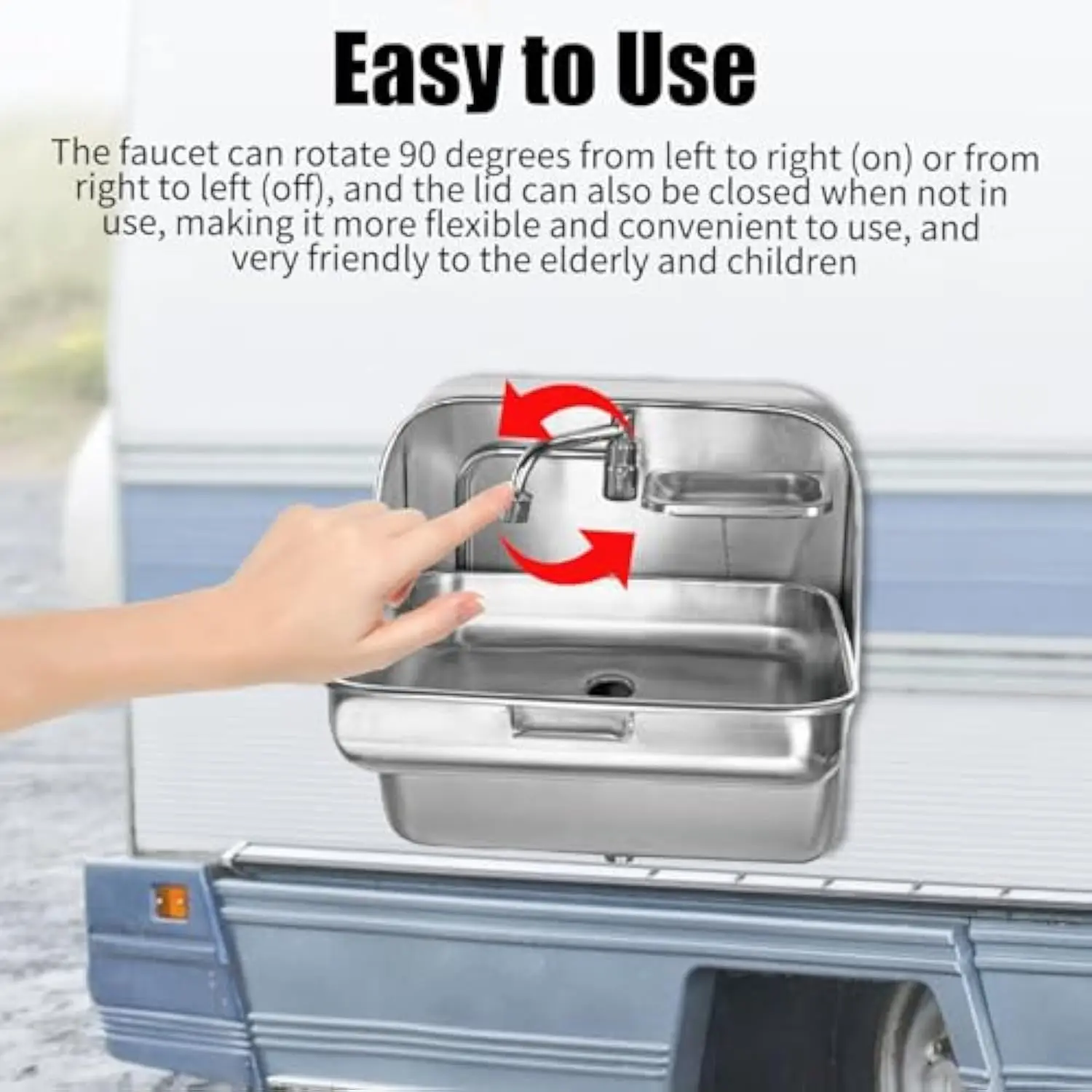 Easy to Use

The faucet can rotate 90 degrees from left to right (on) or from right to left (off), and the lid can also be closed when not in use, making it more flexible and convenient to use, and very friendly to the elderly and children