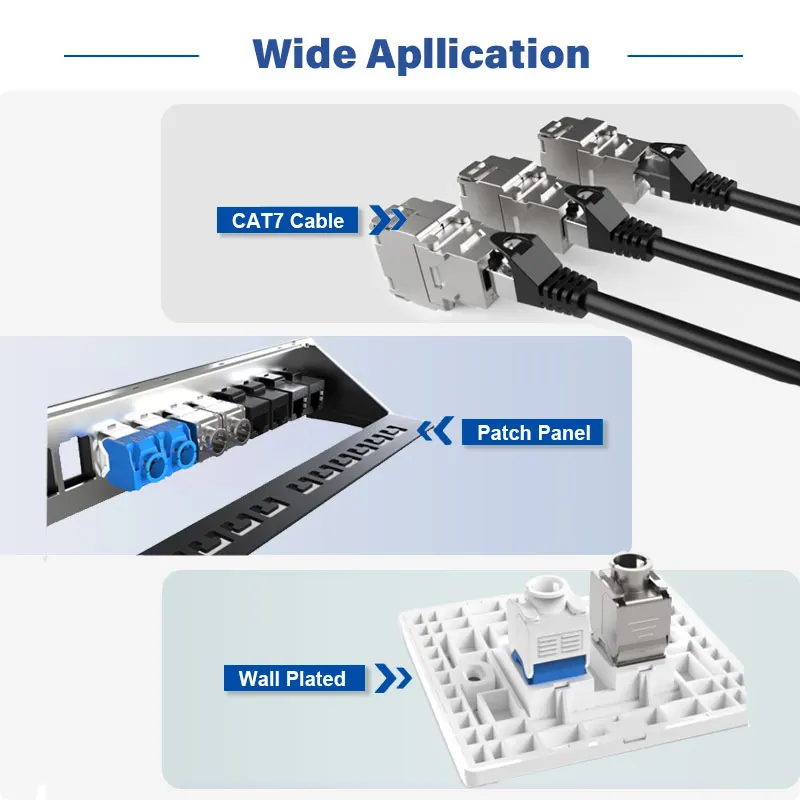 Wide Apllication

CAT7 Cable

Patch Panel

Wall Plated