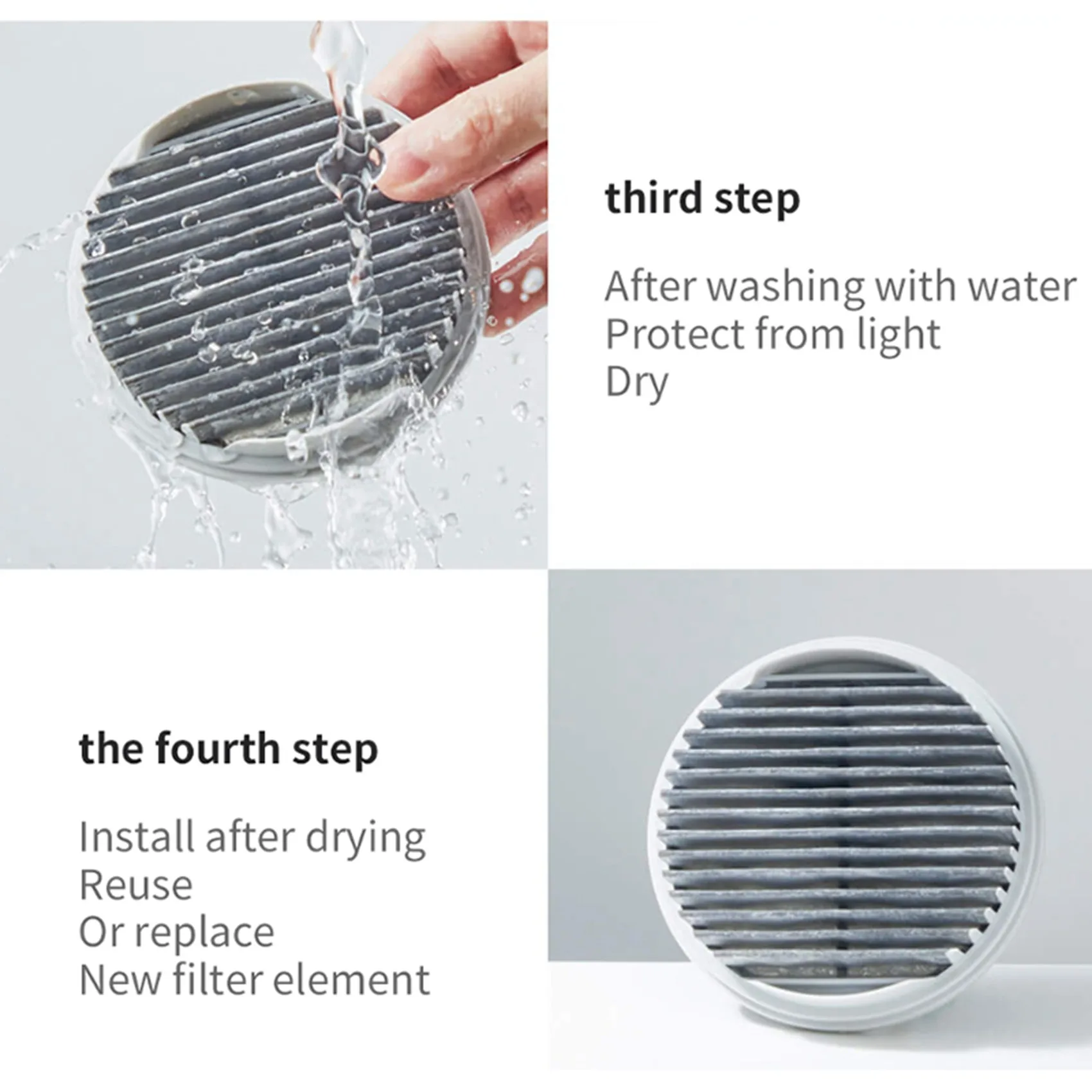 third step

After washing with water
Protect from light
Dry

the fourth step

Install after drying
Reuse
Or replace
New filter element