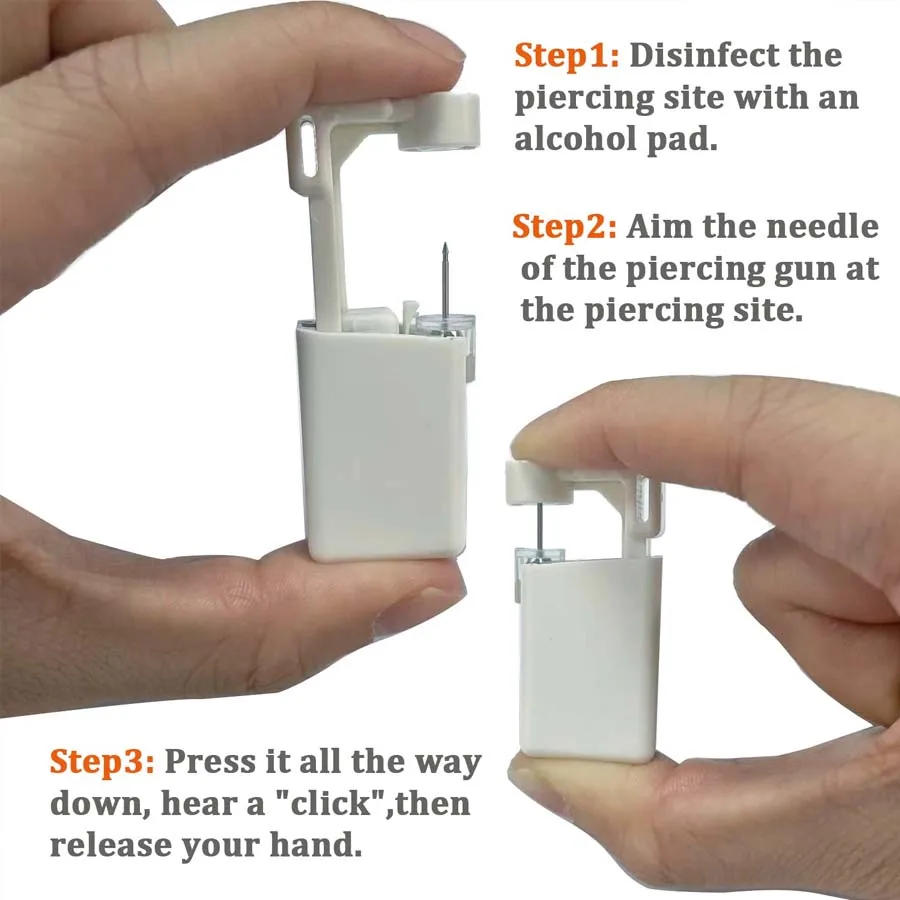 Step1: Disinfect the piercing site with an alcohol pad.

Step2: Aim the needle of the piercing gun at the piercing site.

Step3: Press it all the way down, hear a "click",then release your hand.