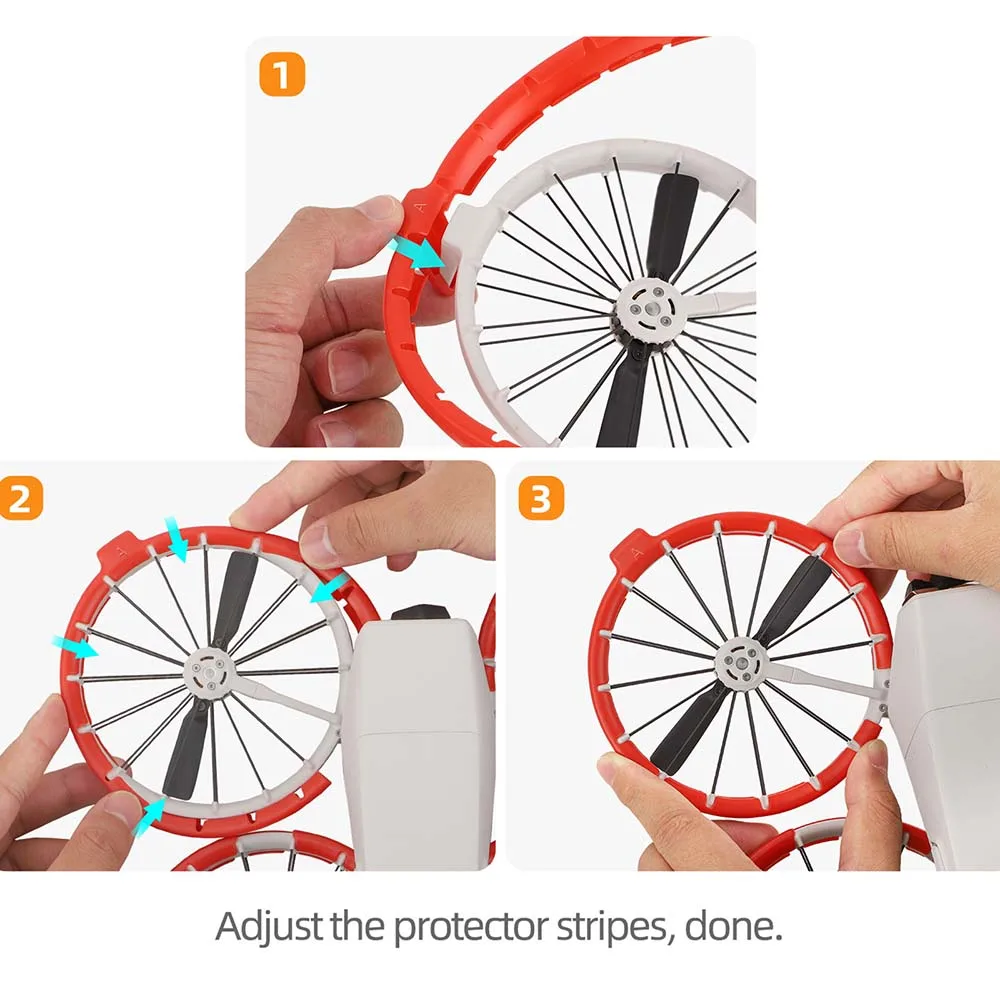 1

A

2

A

3

A

Adjust the protector stripes, done.