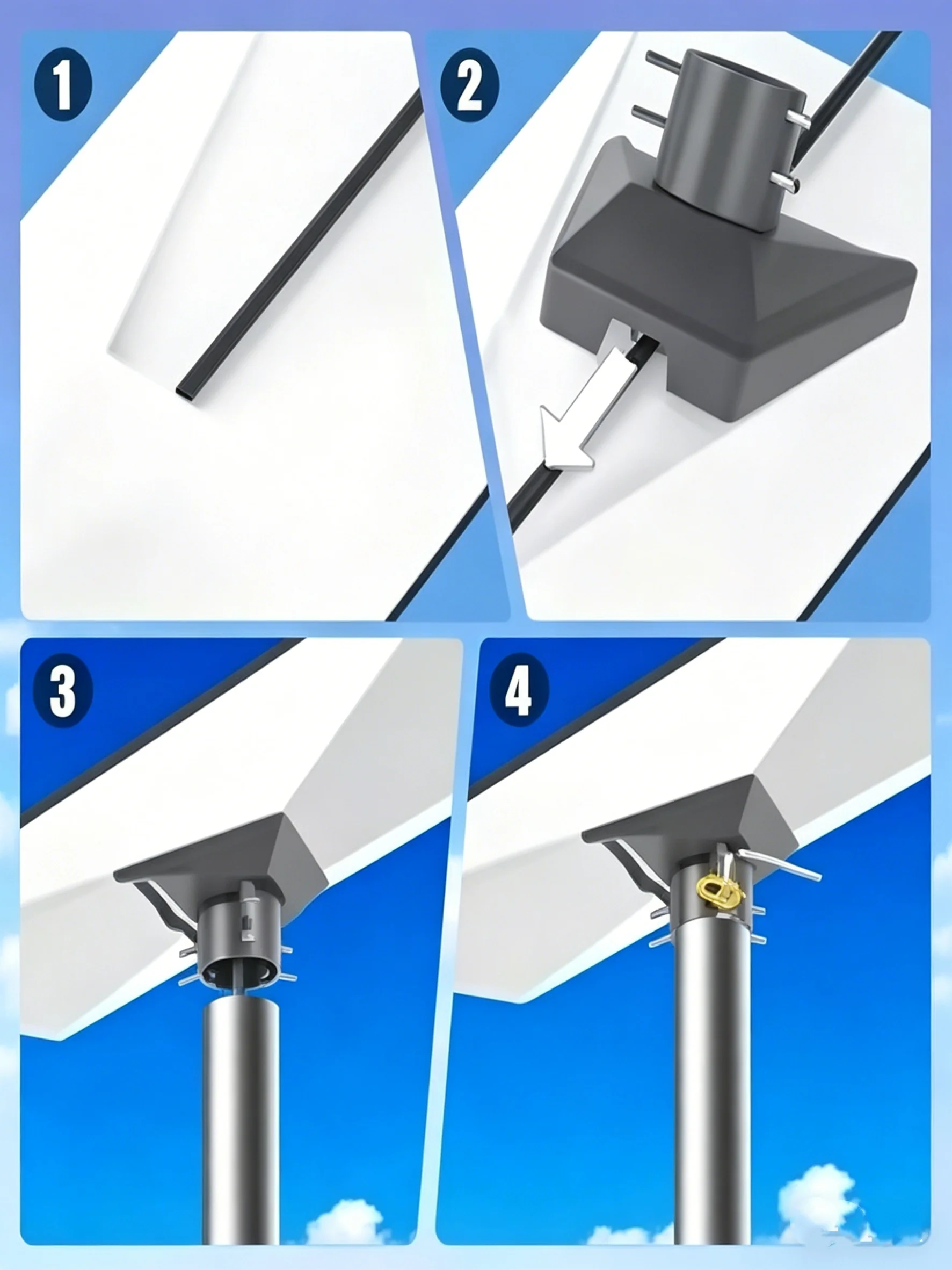 1
2
3
4