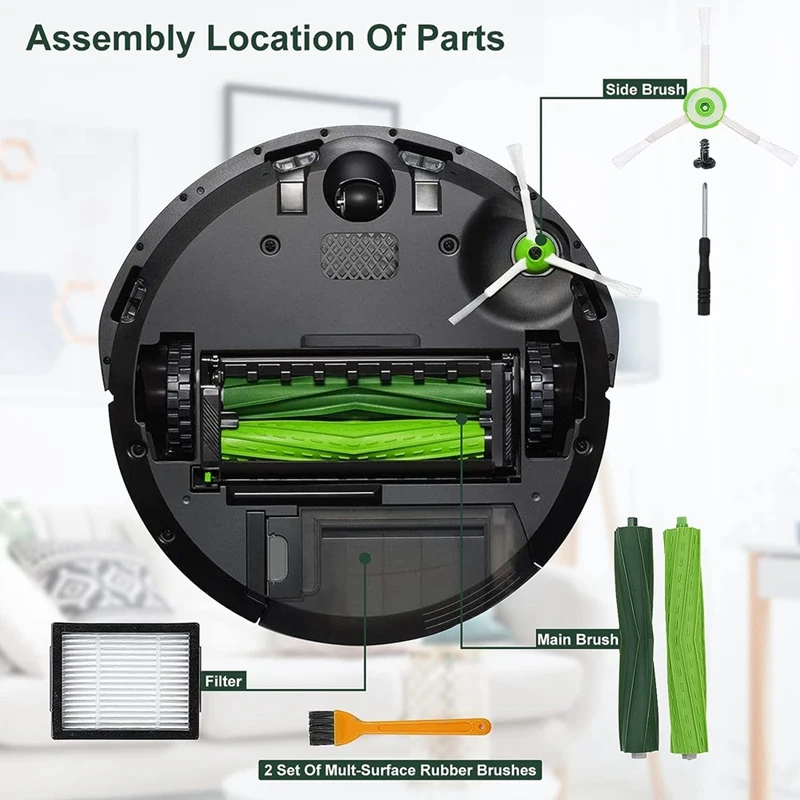 Assembly Location Of Parts

Side Brush

Main Brush

Filter

2 Set Of Mult-Surface Rubber Brushes