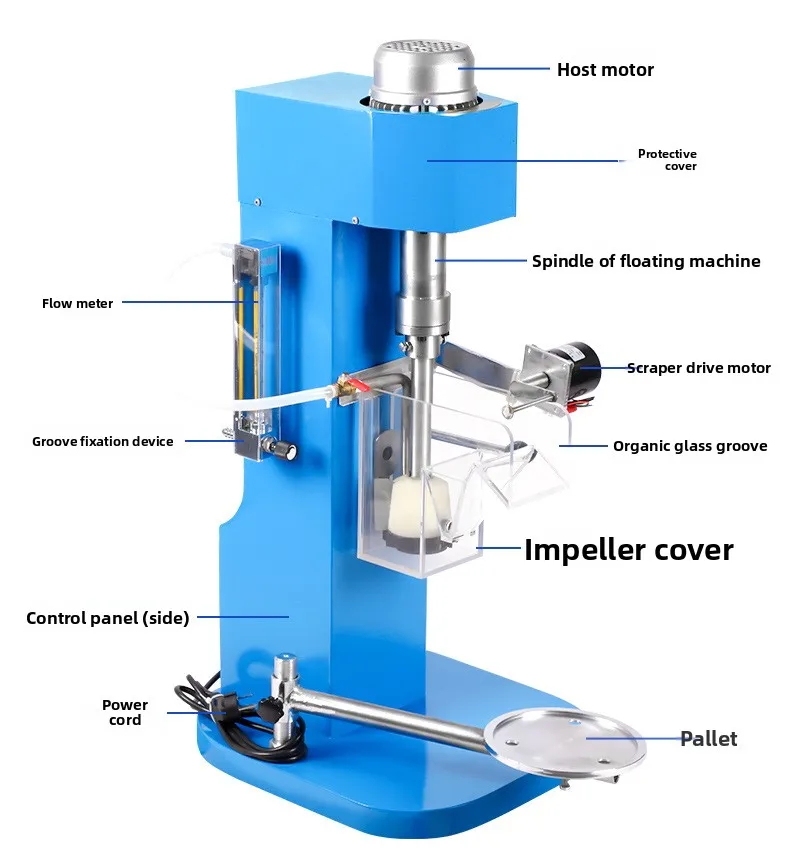 Host motor

Protective cover

Spindle of floating machine

Flow meter

Scraper drive motor

Groove fixation device

Organic glass groove

Impeller cover

Control panel (side)

Power cord

Pallet