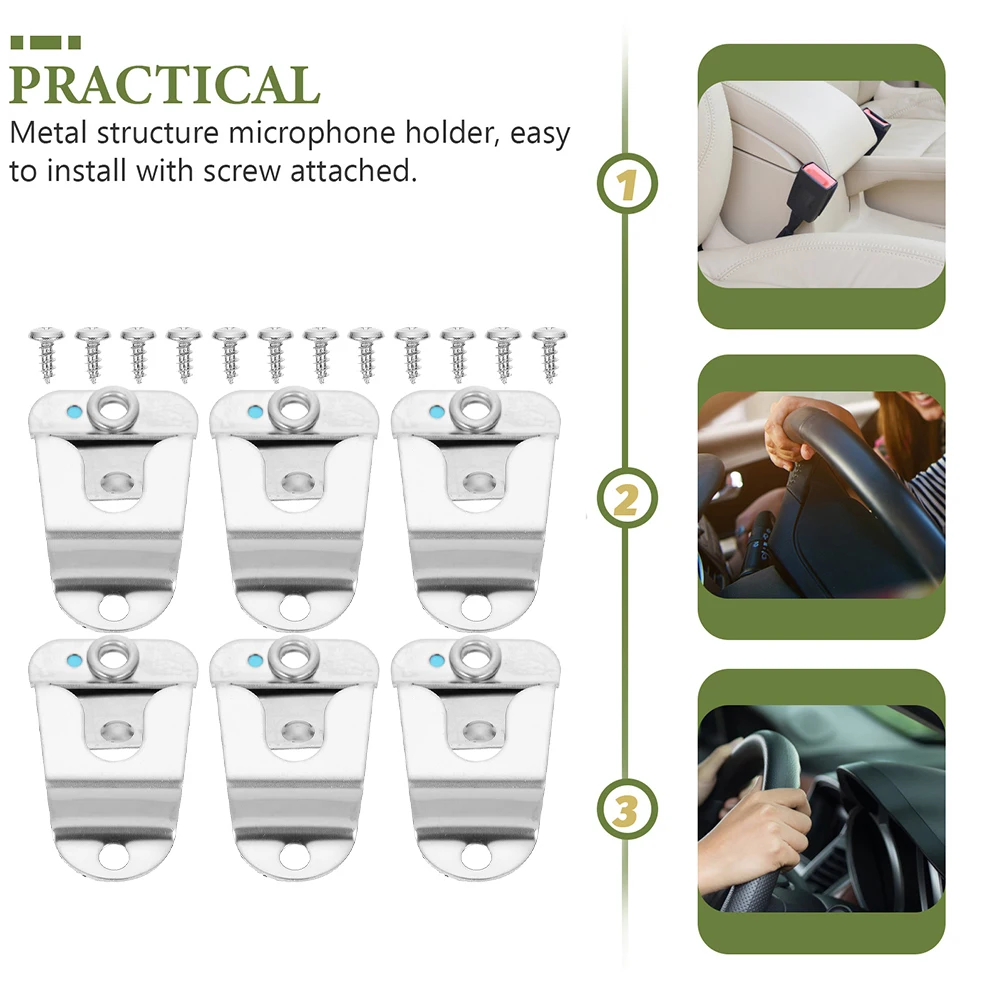 PRACTICAL
Metal structure microphone holder, easy to install with screw attached.

1

2

3