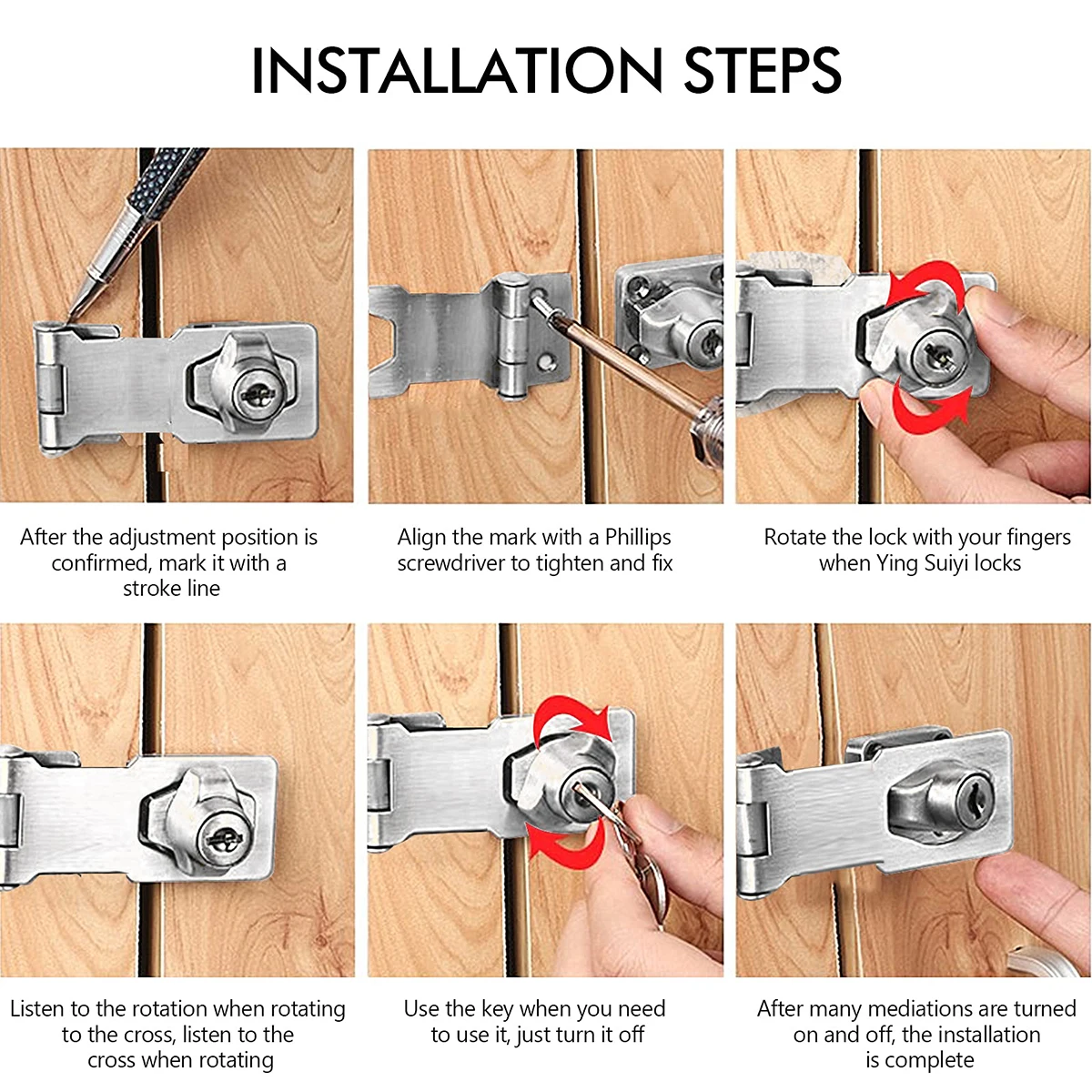 INSTALLATION STEPS

After the adjustment position is confirmed, mark it with a stroke line

Align the mark with a Phillips screwdriver to tighten and fix

Rotate the lock with your fingers when Ying Suiyi locks

Listen to the rotation when rotating to the cross, listen to the cross when rotating

Use the key when you need to use it, just turn it off

After many mediations are turned on and off, the installation is complete