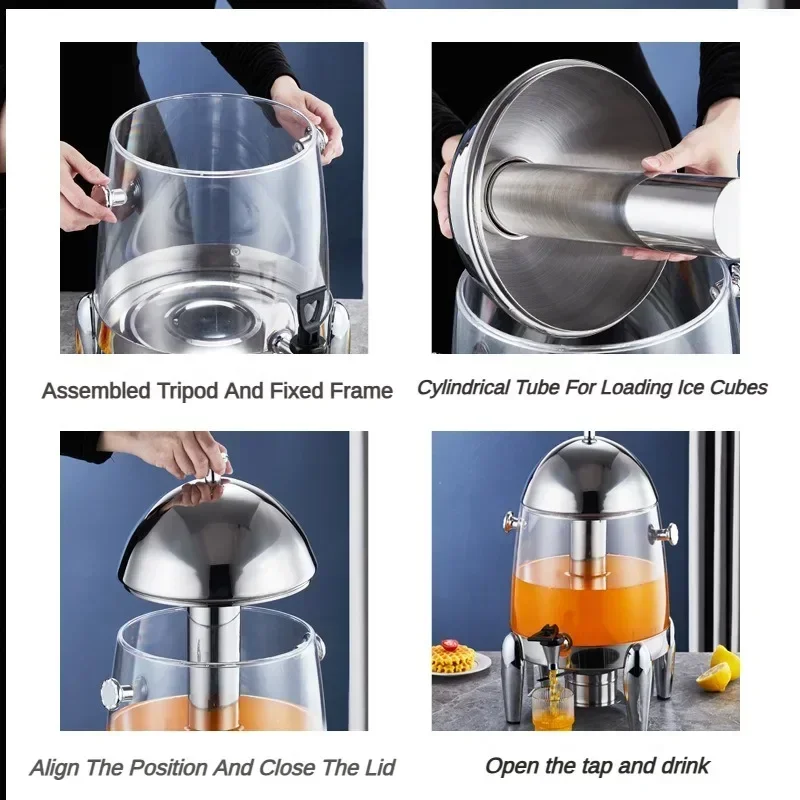 Assembled Tripod And Fixed Frame

Cylindrical Tube For Loading Ice Cubes

Align The Position And Close The Lid

Open the tap and drink