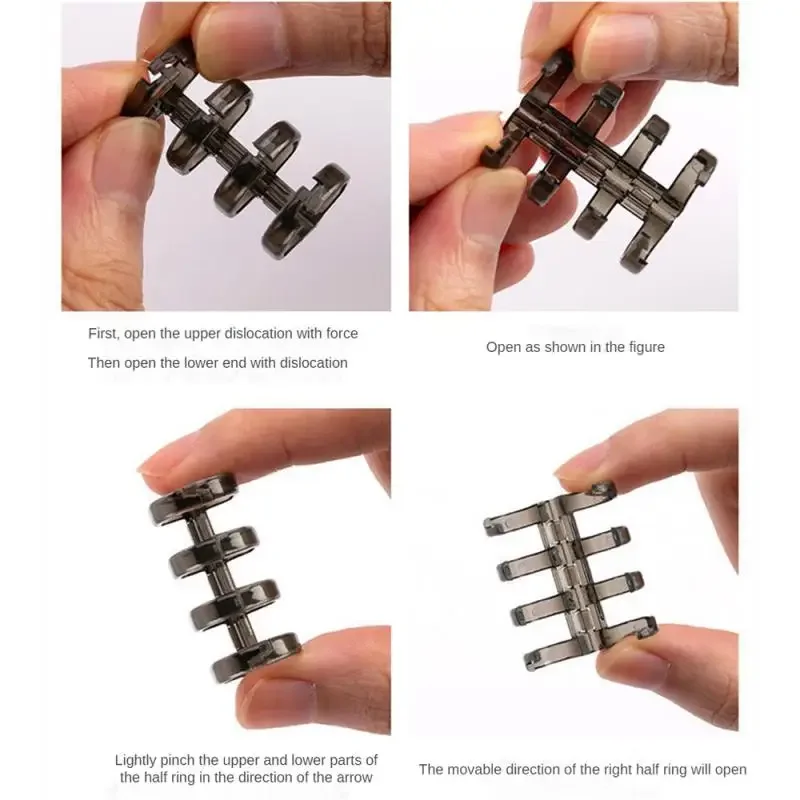 First, open the upper dislocation with force

Then open the lower end with dislocation

Open as shown in the figure

Lightly pinch the upper and lower parts of the half ring in the direction of the arrow

The movable direction of the right half ring will open