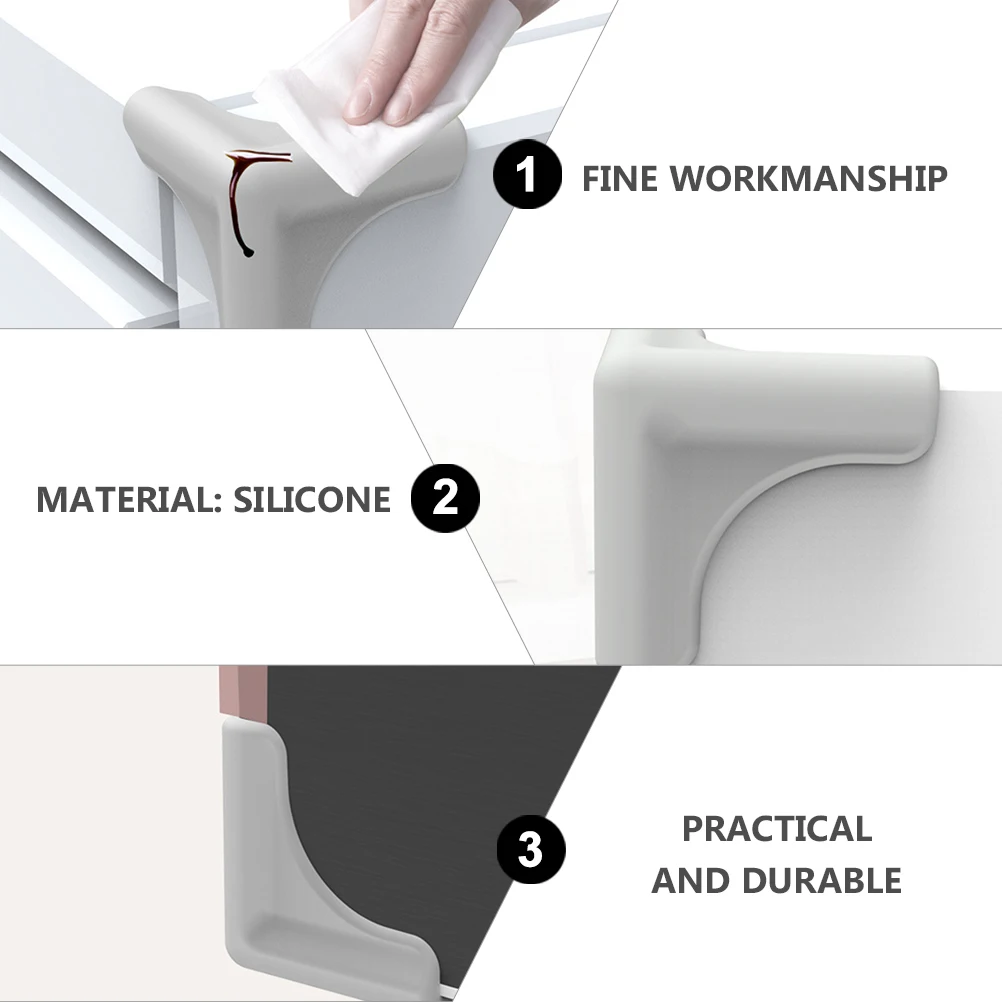 1 FINE WORKMANSHIP

MATERIAL: SILICONE 2

3 PRACTICAL AND DURABLE