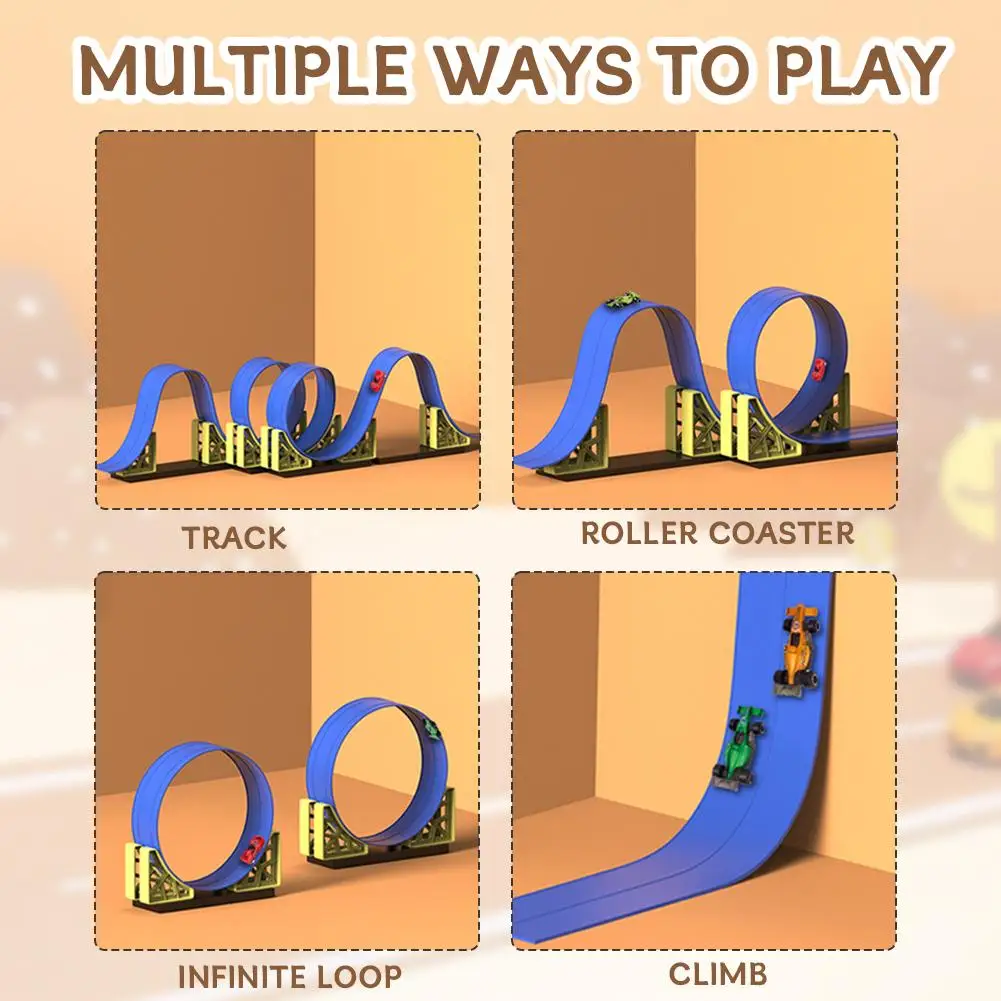 MULTIPLE WAYS TO PLAY

TRACK

ROLLER COASTER

INFINITE LOOP

CLIMB