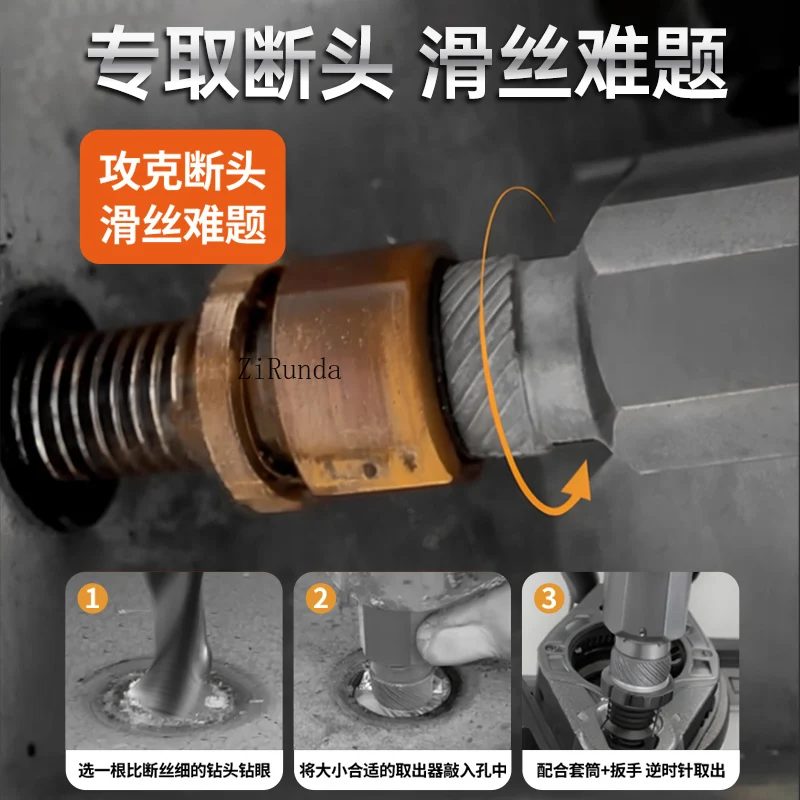 专取断头 滑丝难题

攻克断头
滑丝难题

ZiRunda

1
选一根比断丝细的钻头钻眼

2
将大小合适的取出器敲入孔中

3
配合套筒+扳手 逆时针取出