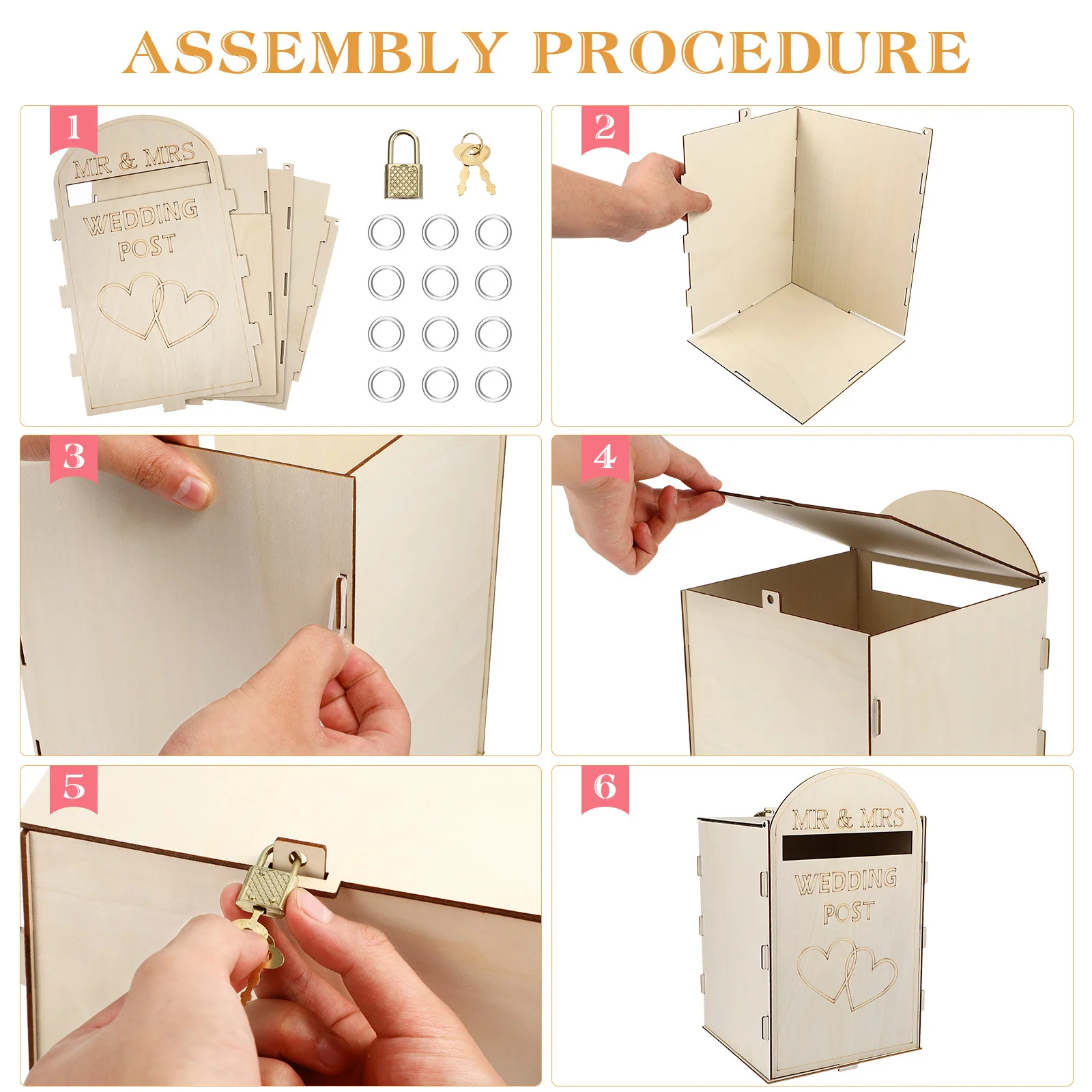 ASSEMBLY PROCEDURE

1

MR & MRS

WEDDING POST

2

3

4

5

6

MR & MRS

WEDDING POST