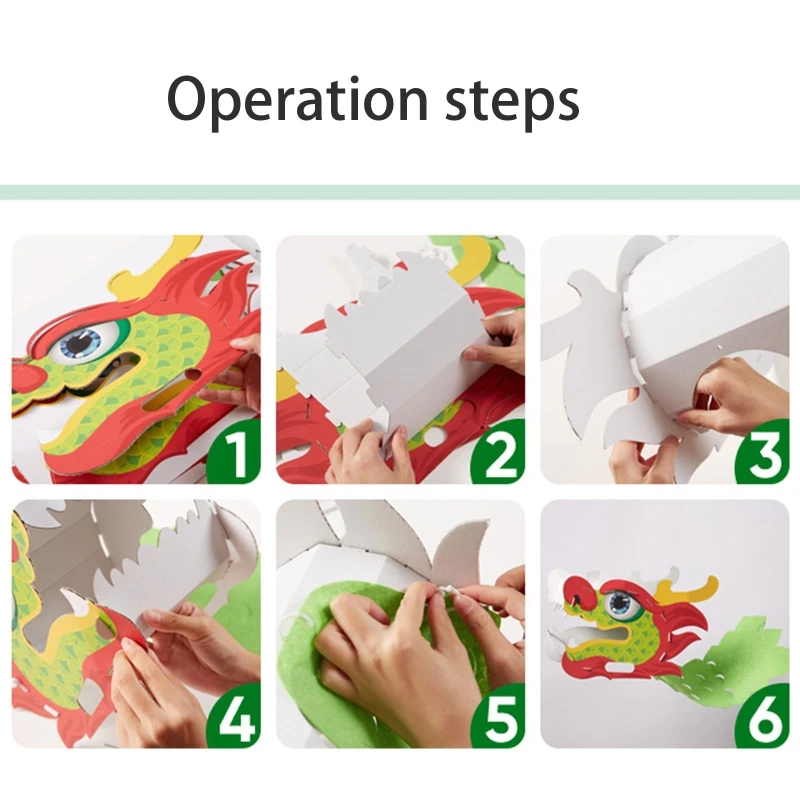 Operation steps

1

2

3

4

5

6