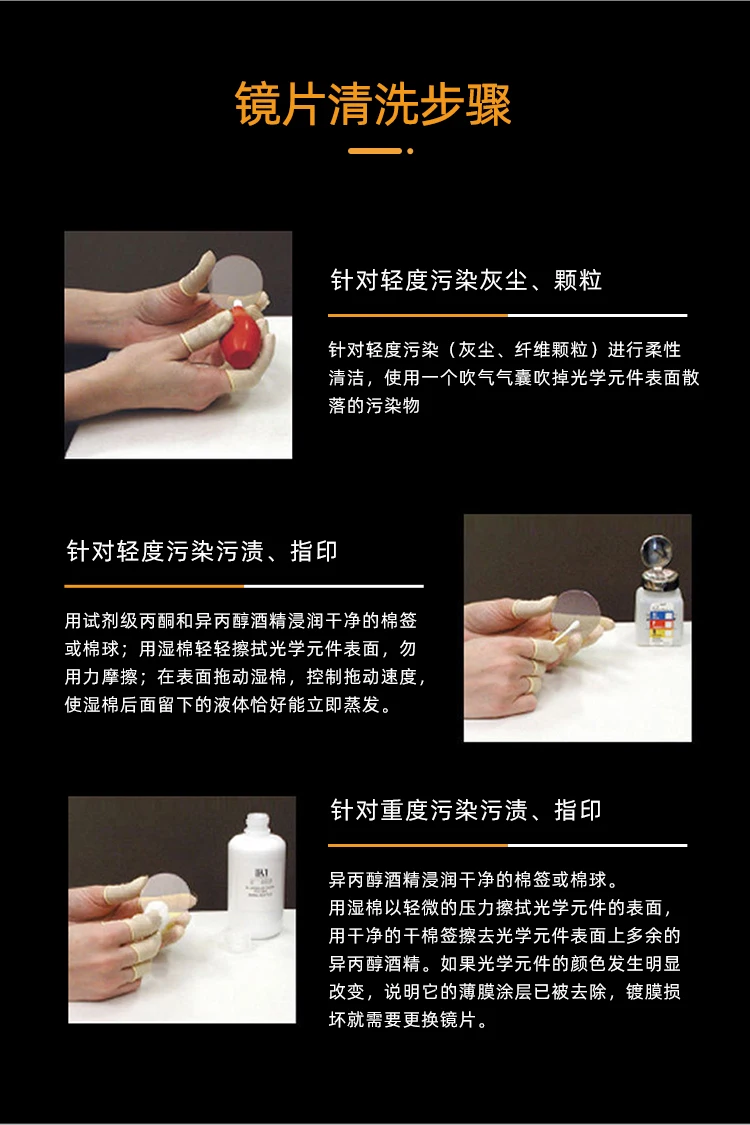 镜片清洗步骤

针对轻度污染灰尘、颗粒

针对轻度污染（灰尘、纤维颗粒）进行柔性清洁，使用一个吹气气囊吹掉光学元件表面散落的污染物

针对轻度污染污渍、指印

用试剂级丙酮和异丙醇酒精浸润干净的棉签或棉球；用湿棉轻轻擦拭光学元件表面，勿用力摩擦；在表面拖动湿棉，控制拖动速度，使湿棉后面留下的液体恰好能立即蒸发。

针对重度污染污渍、指印

异丙醇酒精浸润干净的棉签或棉球。用湿棉以轻微的压力擦拭光学元件的表面，用干净的干棉签擦去光学元件表面上多余的异丙醇酒精。如果光学元件的颜色发生明显改变，说明它的薄膜涂层已被去除，镀膜损坏就需要更换镜片。