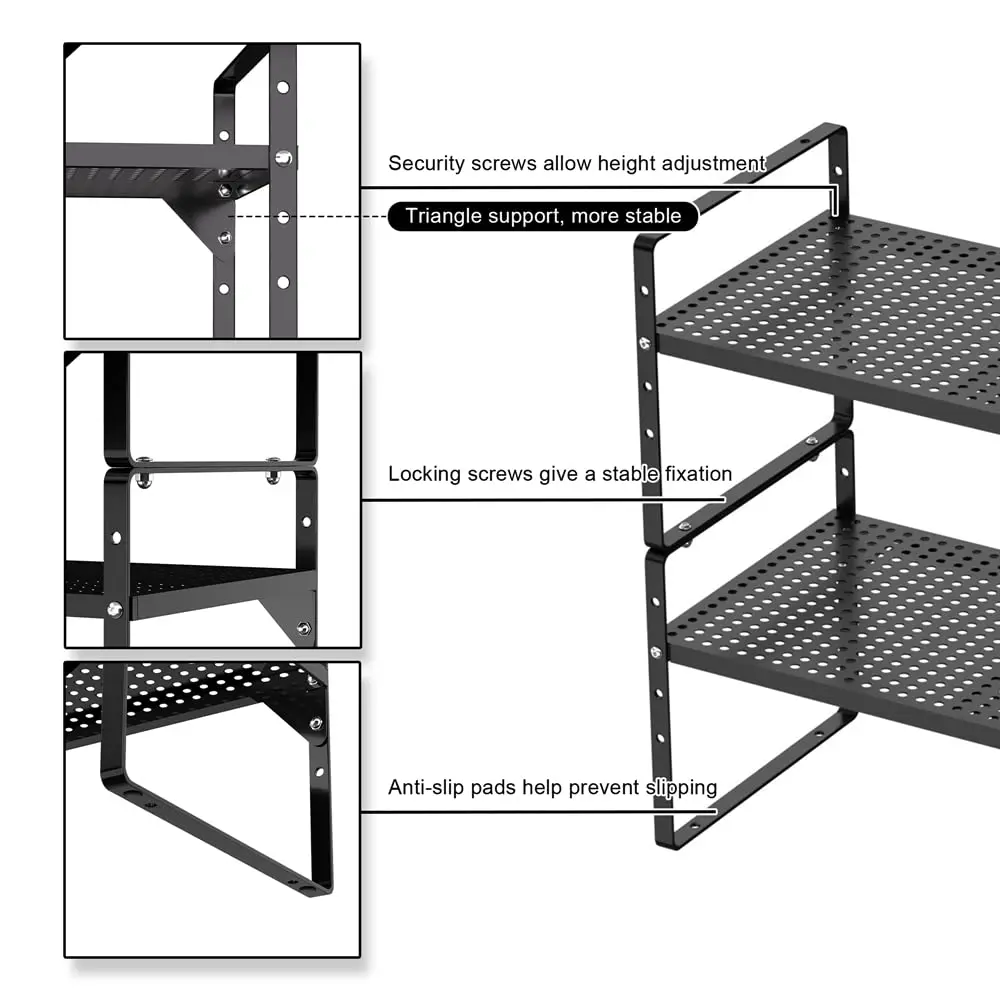 Security screws allow height adjustment

Triangle support, more stable

Locking screws give a stable fixation

Anti-slip pads help prevent slipping