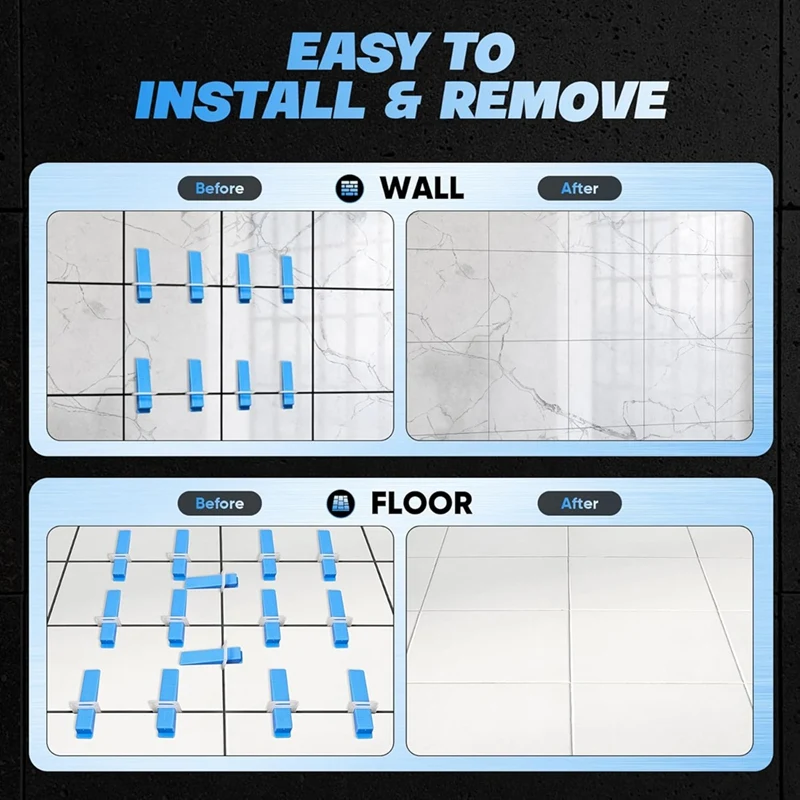 EASY TO
INSTALL & REMOVE

Before

WALL

After

Before

FLOOR

After