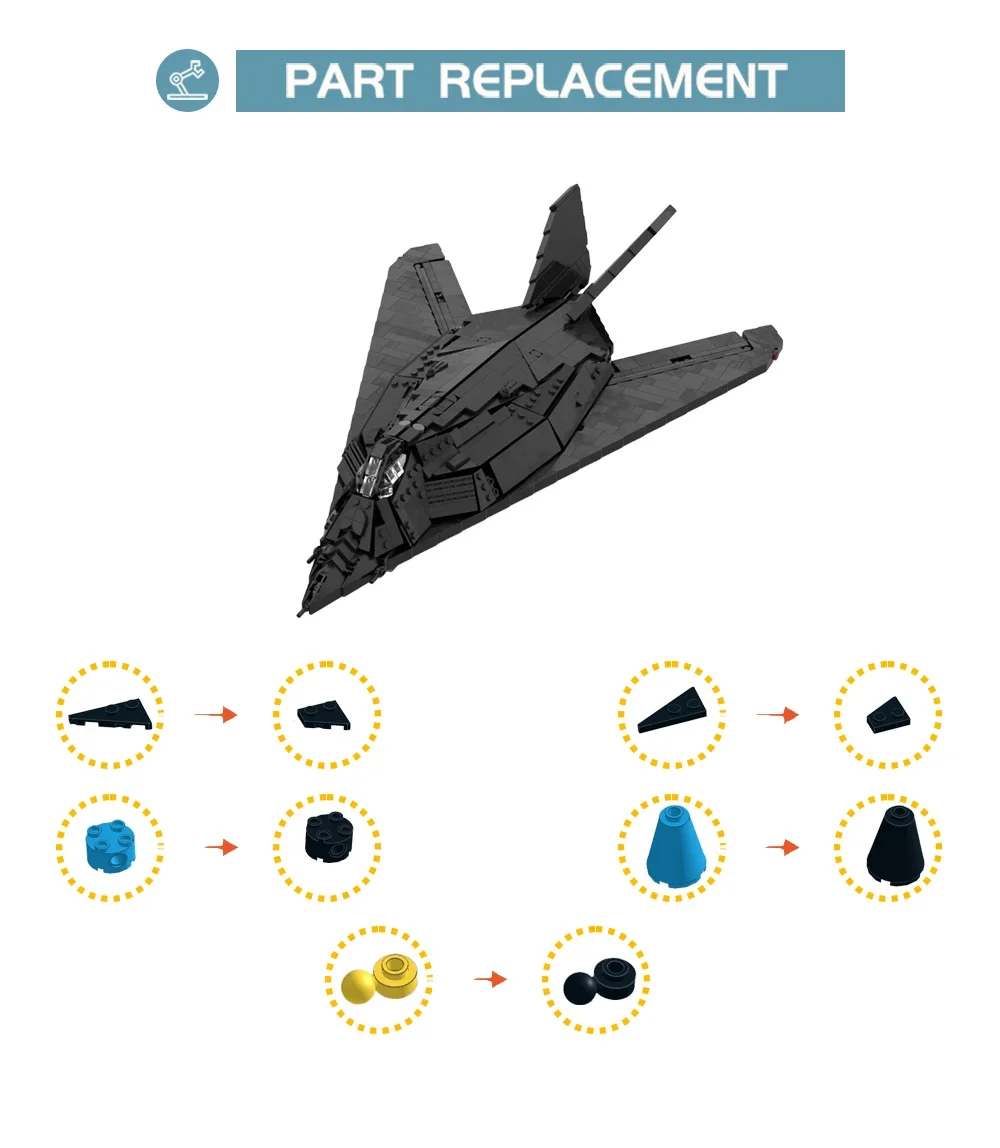 PART REPLACEMENT