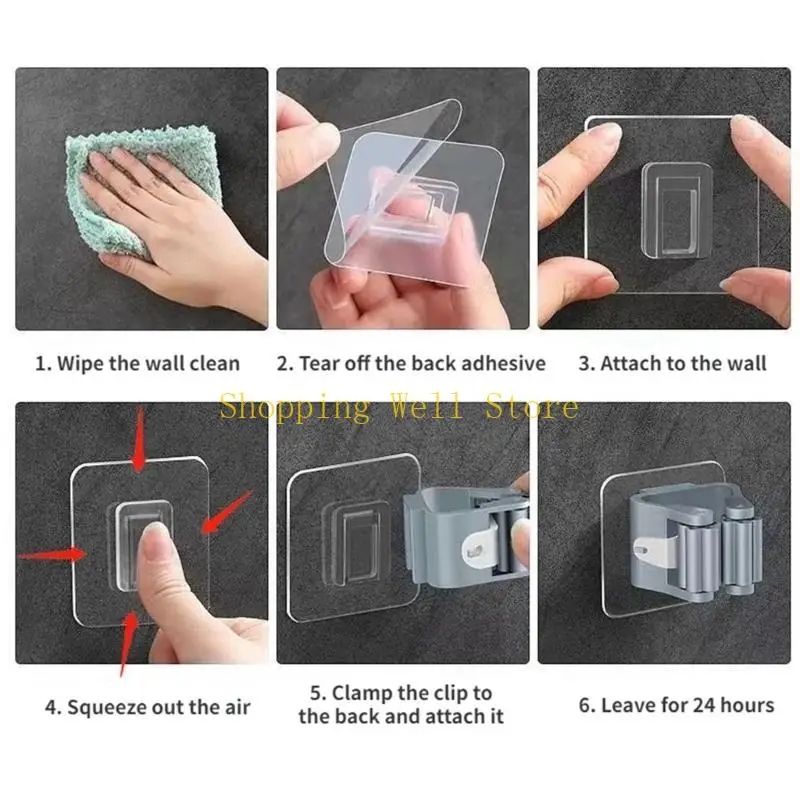 1. Wipe the wall clean

2. Tear off the back adhesive

3. Attach to the wall

Shopping Well Store

4. Squeeze out the air

5. Clamp the clip to the back and attach it

6. Leave for 24 hours