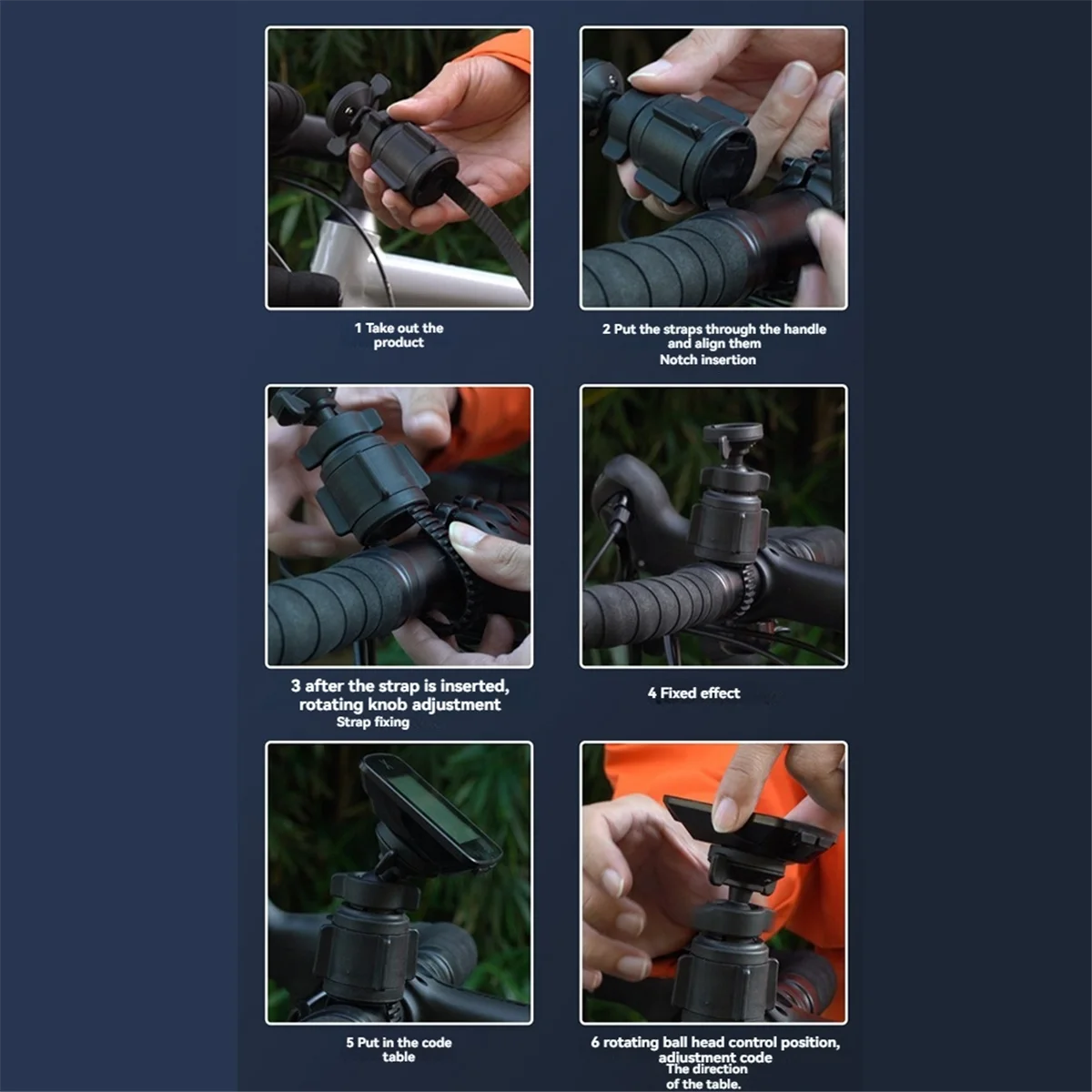 1 Take out the product

2 Put the straps through the handle and align them
Notch insertion

3 after the strap is inserted, rotating knob adjustment
Strap fixing

4 Fixed effect

5 Put in the code table

6 rotating ball head control position, adjustment code
The direction of the table.