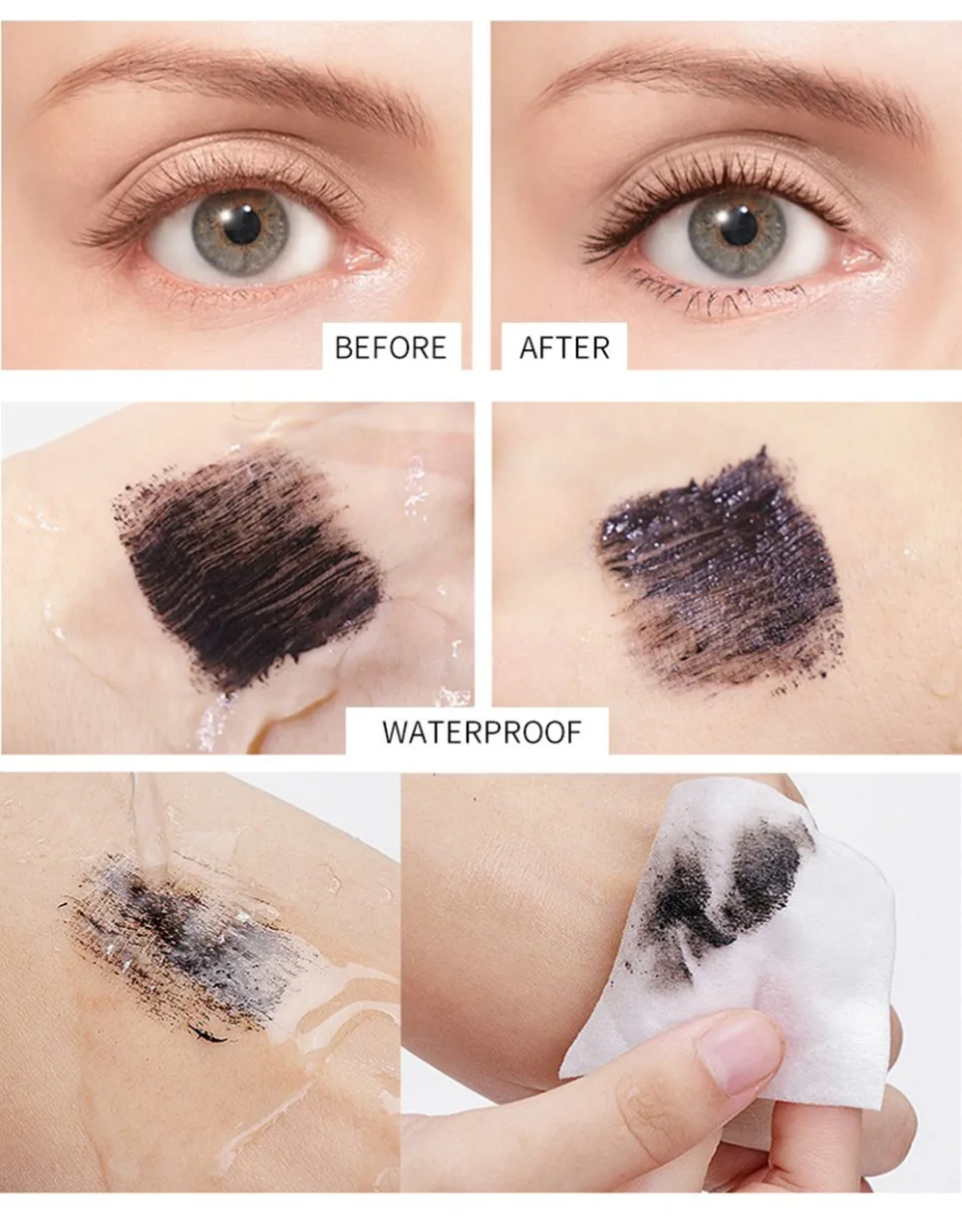 BEFORE

AFTER

WATERPROOF