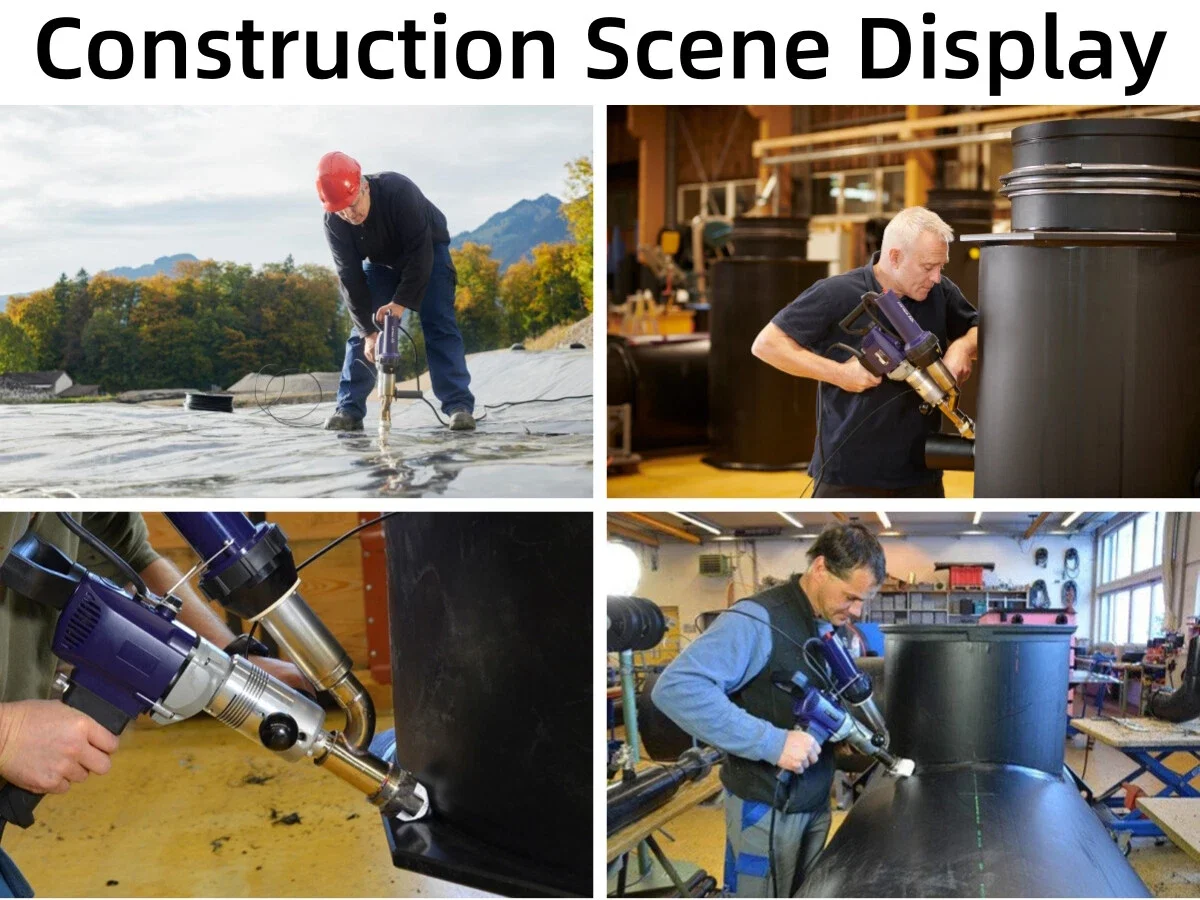 Construction Scene Display