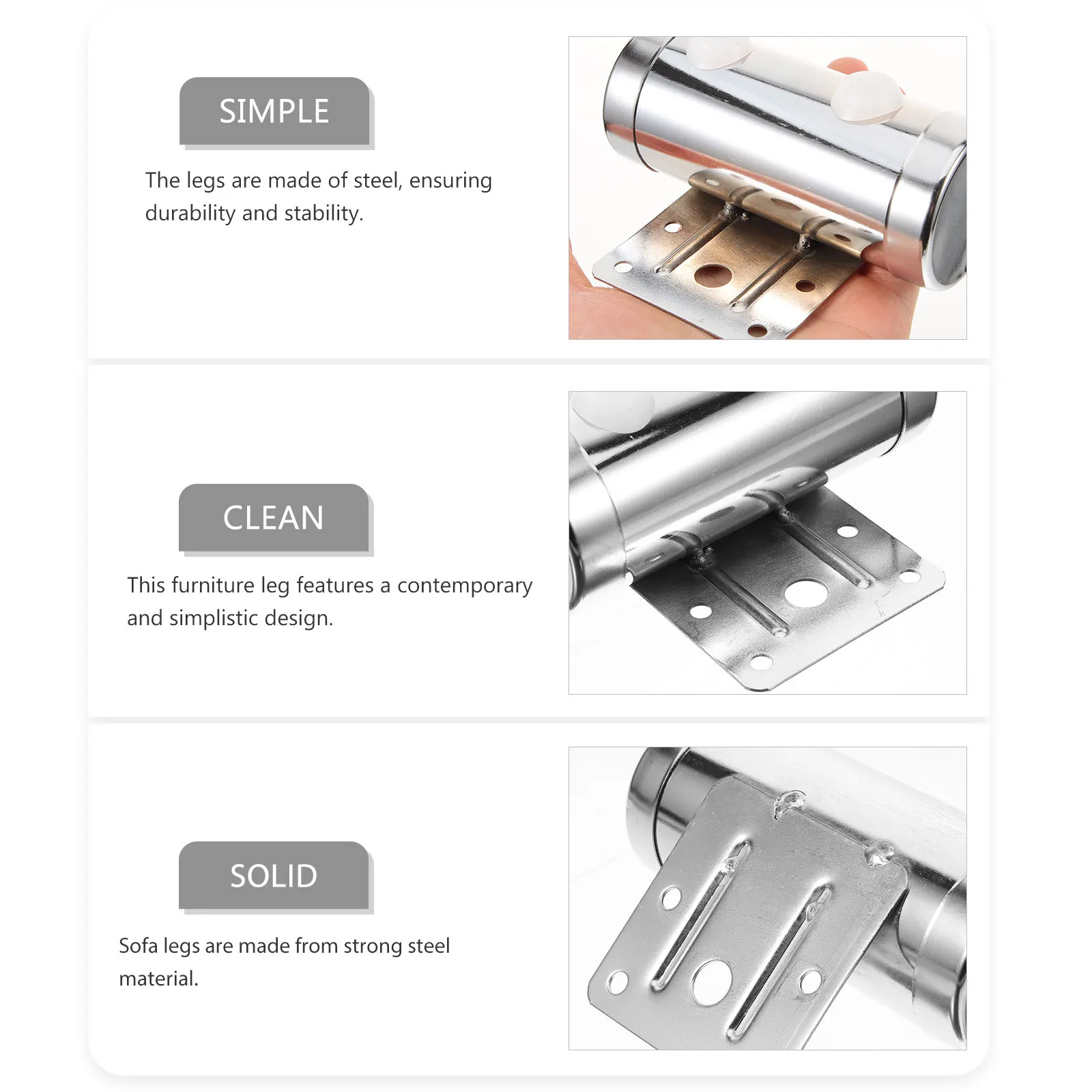 SIMPLE

The legs are made of steel, ensuring durability and stability.

CLEAN

This furniture leg features a contemporary and simplistic design.

SOLID

Sofa legs are made from strong steel material.