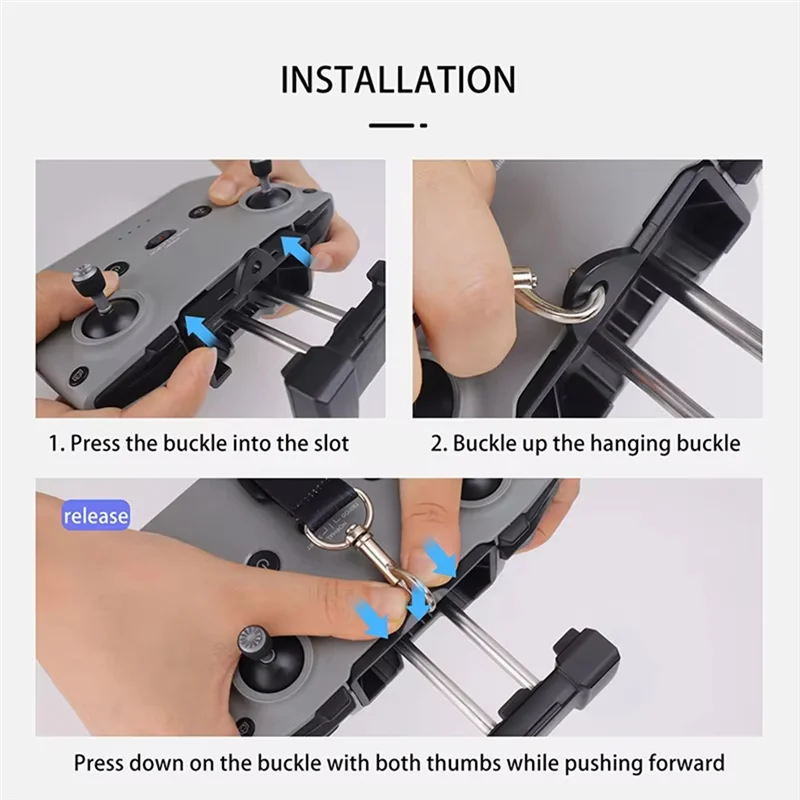 INSTALLATION

1. Press the buckle into the slot

2. Buckle up the hanging buckle

release

Press down on the buckle with both thumbs while pushing forward