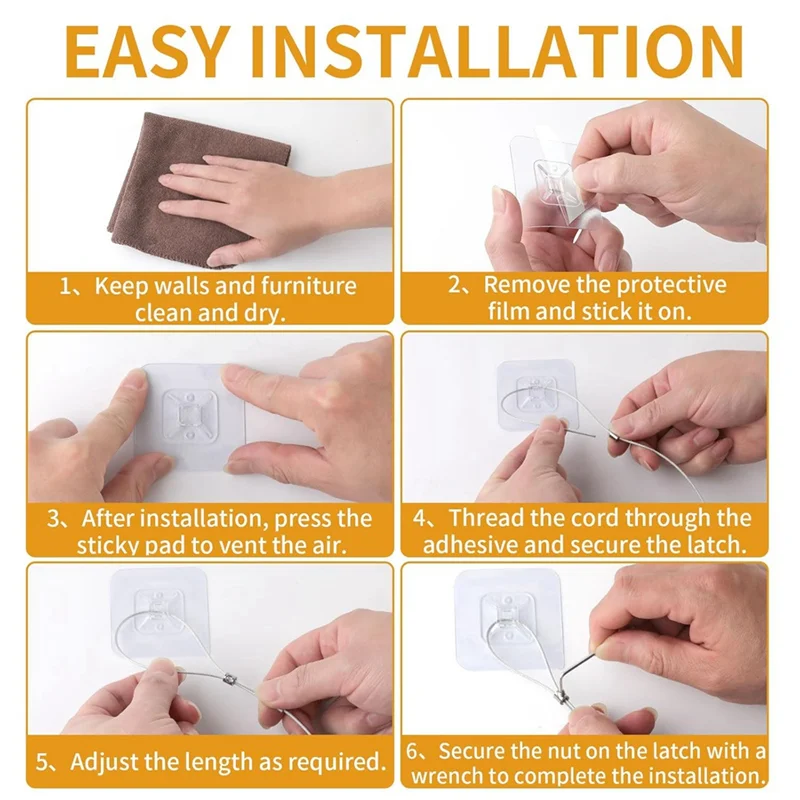 EASY INSTALLATION

1、Keep walls and furniture clean and dry.

2、Remove the protective film and stick it on.

3、After installation, press the sticky pad to vent the air.

4、Thread the cord through the adhesive and secure the latch.

5、Adjust the length as required.

6、Secure the nut on the latch with a wrench to complete the installation.