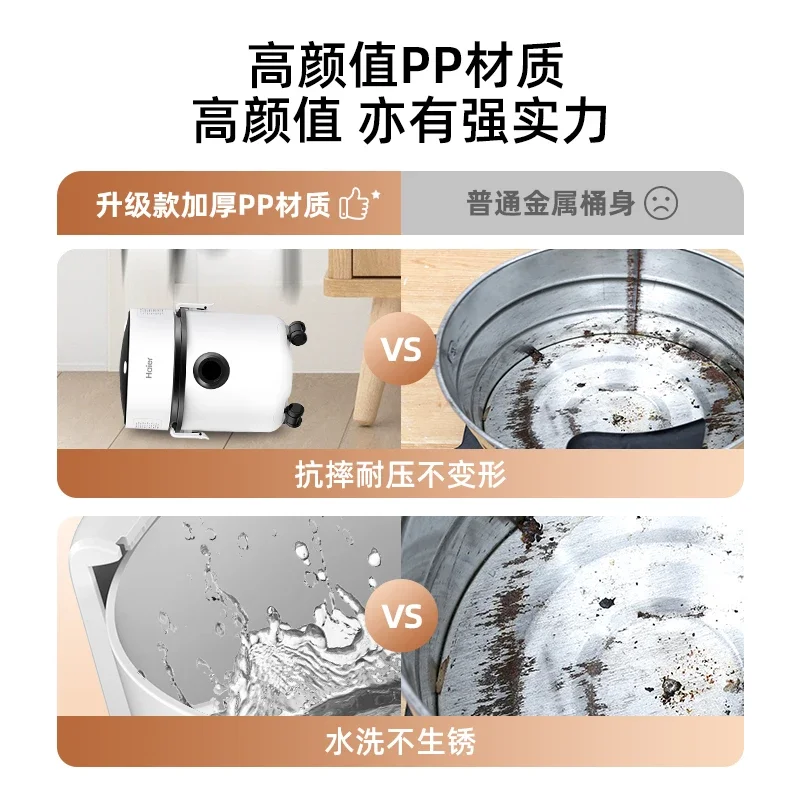 高颜值PP材质
高颜值 亦有强实力

升级款加厚PP材质

普通金属桶身

Haier

VS

抗摔耐压不变形

VS

水洗不生锈