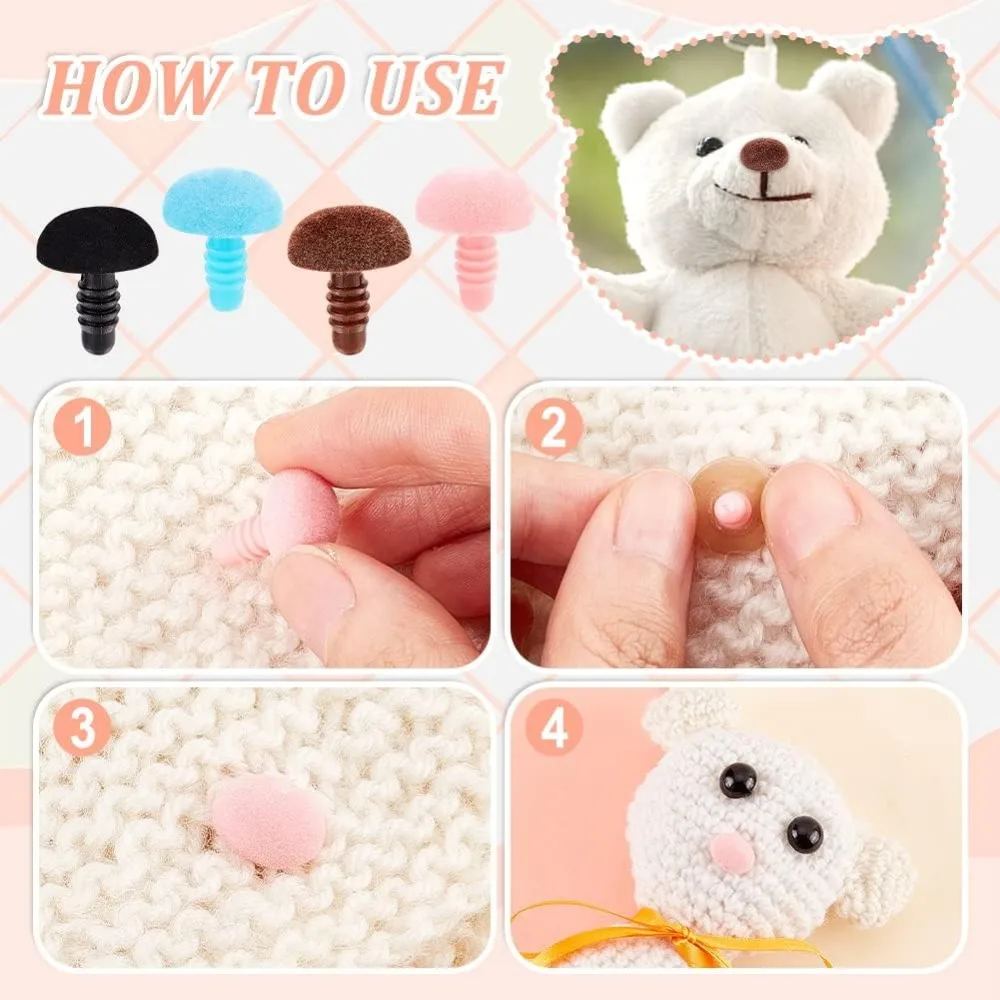 HOW TO USE

1

2

3

4