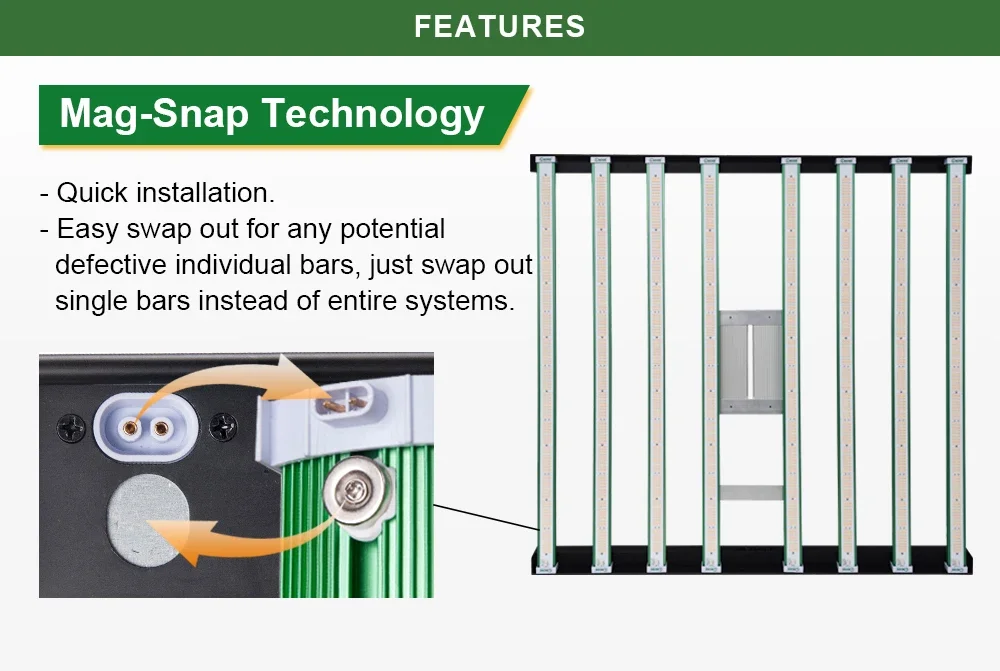 FEATURES

Mag-Snap Technology

- Quick installation.
- Easy swap out for any potential defective individual bars, just swap out single bars instead of entire systems.