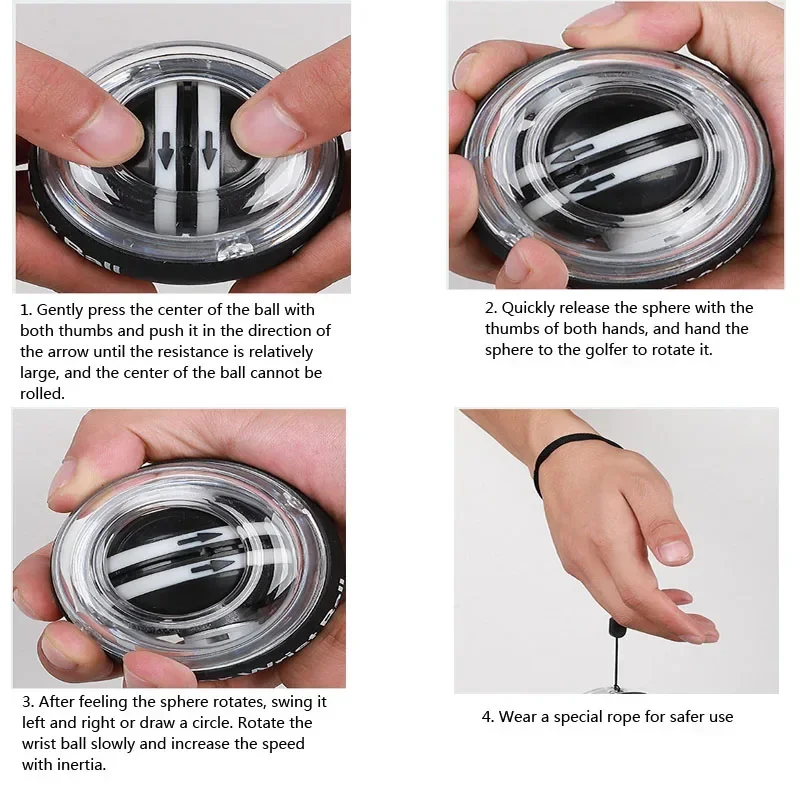 1. Gently press the center of the ball with both thumbs and push it in the direction of the arrow until the resistance is relatively large, and the center of the ball cannot be rolled.

2. Quickly release the sphere with the thumbs of both hands, and hand the sphere to the golfer to rotate it.

3. After feeling the sphere rotates, swing it left and right or draw a circle. Rotate the wrist ball slowly and increase the speed with inertia.

4. Wear a special rope for safer use