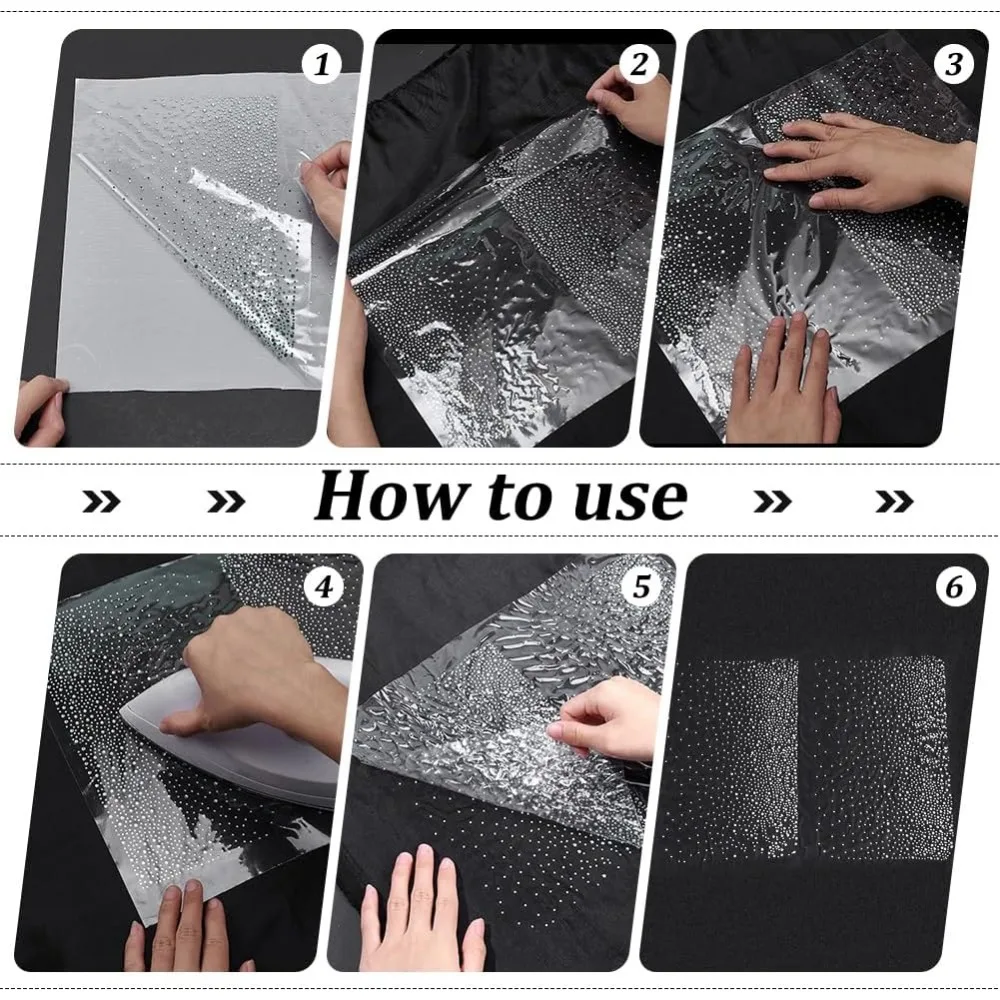 1

2

3

» » How to use » »

4

5

6