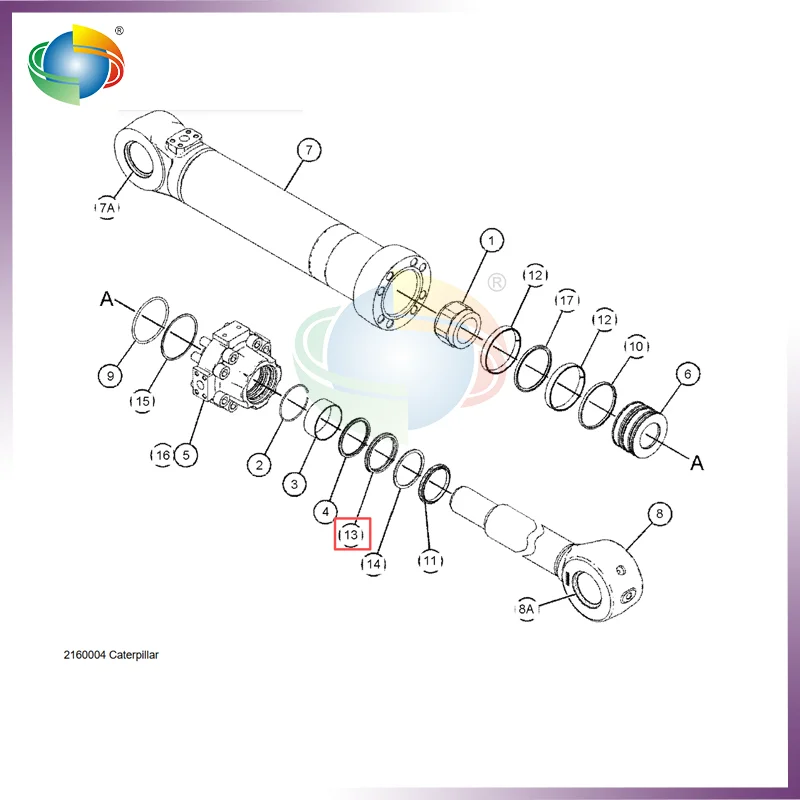 ®

7

7A

1

®

12

17

12

10

6

A

9

15

16

5

2

3

4

13

14

11

A

8

8A

2160004 Caterpillar