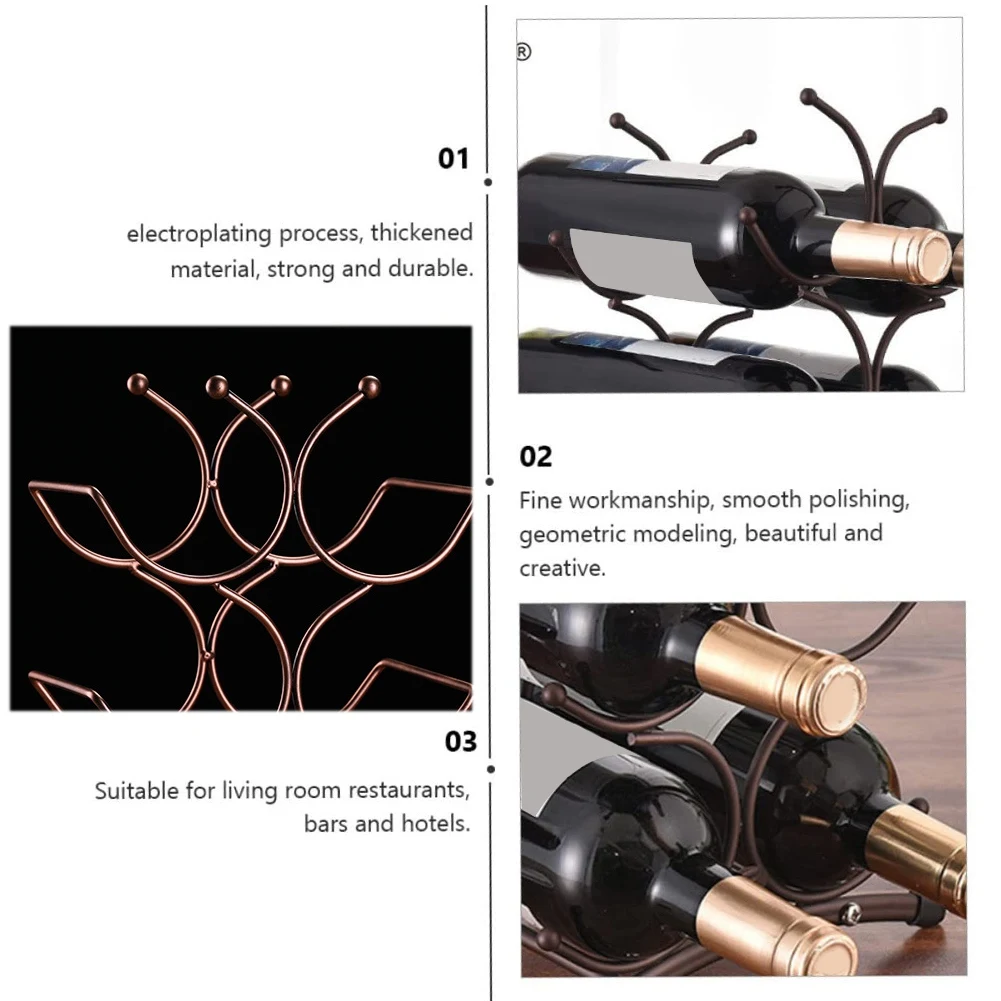 01

electroplating process, thickened material, strong and durable.

®

02

Fine workmanship, smooth polishing, geometric modeling, beautiful and creative.

03

Suitable for living room restaurants, bars and hotels.