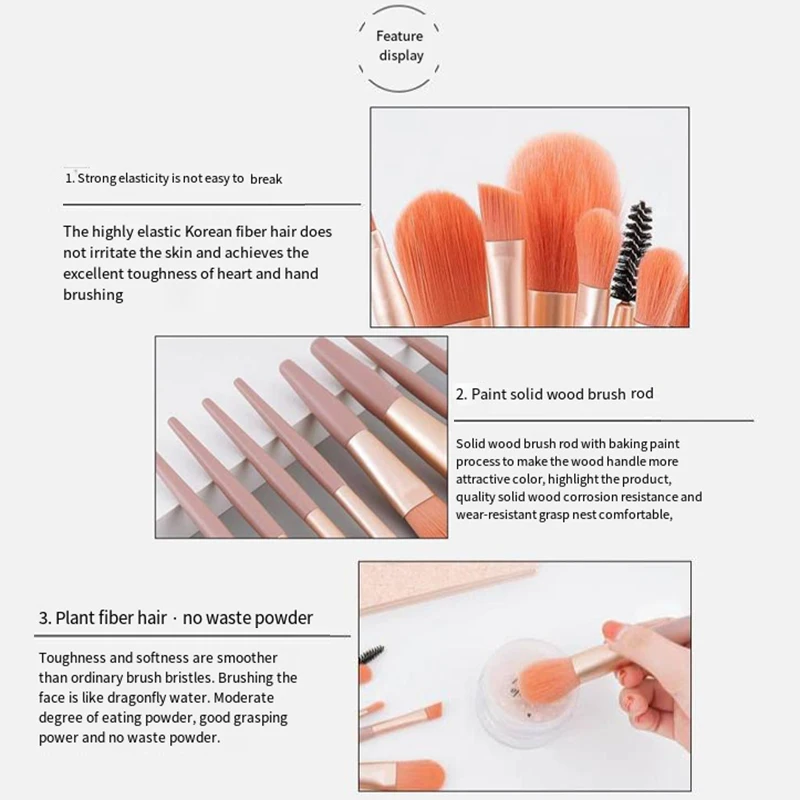 Feature display

1. Strong elasticity is not easy to break

The highly elastic Korean fiber hair does not irritate the skin and achieves the excellent toughness of heart and hand brushing

2. Paint solid wood brush rod

Solid wood brush rod with baking paint process to make the wood handle more attractive color, highlight the product, quality solid wood corrosion resistance and wear-resistant grasp nest comfortable,

3. Plant fiber hair · no waste powder

Toughness and softness are smoother than ordinary brush bristles. Brushing the face is like dragonfly water. Moderate degree of eating powder, good grasping power and no waste powder.