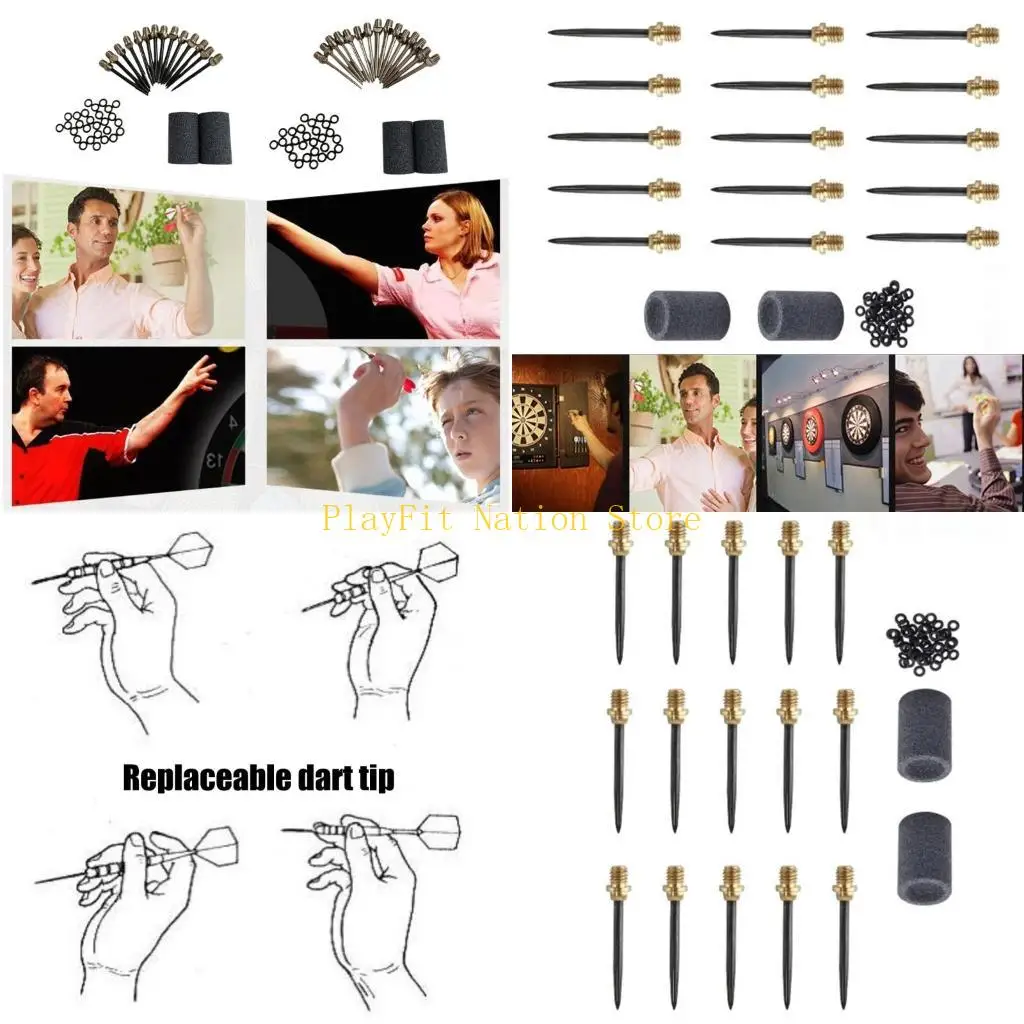 PlayFit Nation Store

Replaceable dart tip