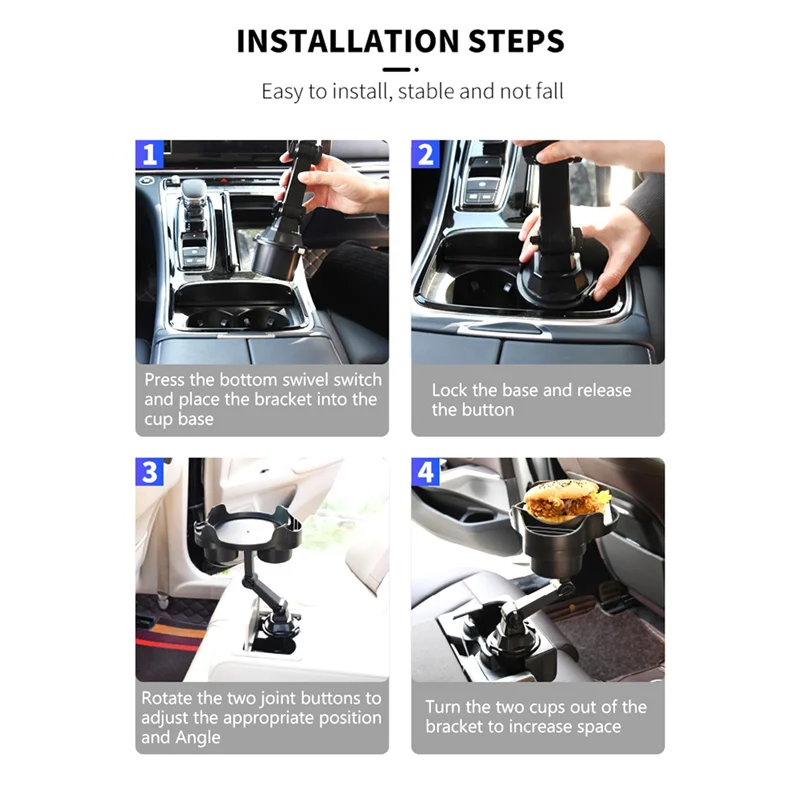 INSTALLATION STEPS

Easy to install, stable and not fall

1

Press the bottom swivel switch and place the bracket into the cup base

2

Lock the base and release the button

3

Rotate the two joint buttons to adjust the appropriate position and Angle

4

Turn the two cups out of the bracket to increase space