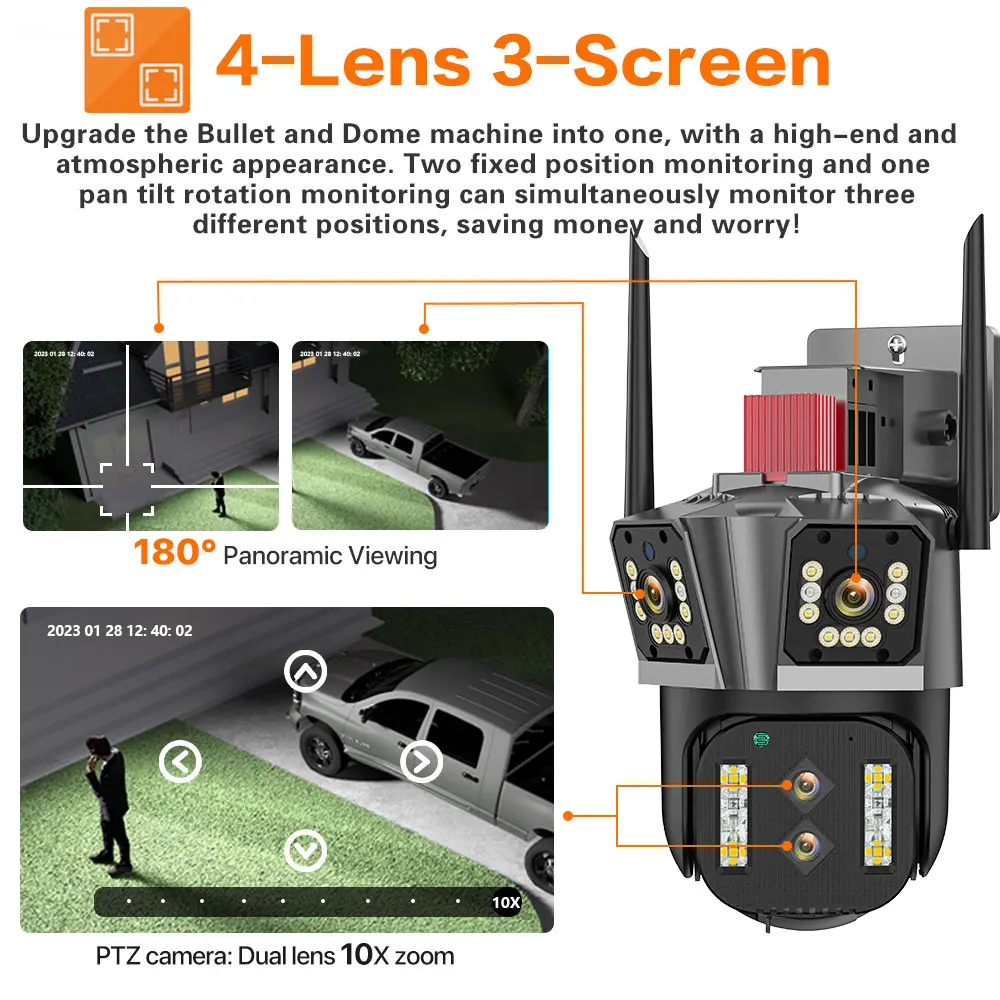 4-Lens 3-Screen

Upgrade the Bullet and Dome machine into one, with a high-end and atmospheric appearance. Two fixed position monitoring and one pan tilt rotation monitoring can simultaneously monitor three different positions, saving money and worry!

2023 01 28 12: 40: 02

2023 01 28 12: 40: 02

180° Panoramic Viewing

2023 01 28 12: 40: 02

10X

PTZ camera: Dual lens 10X zoom