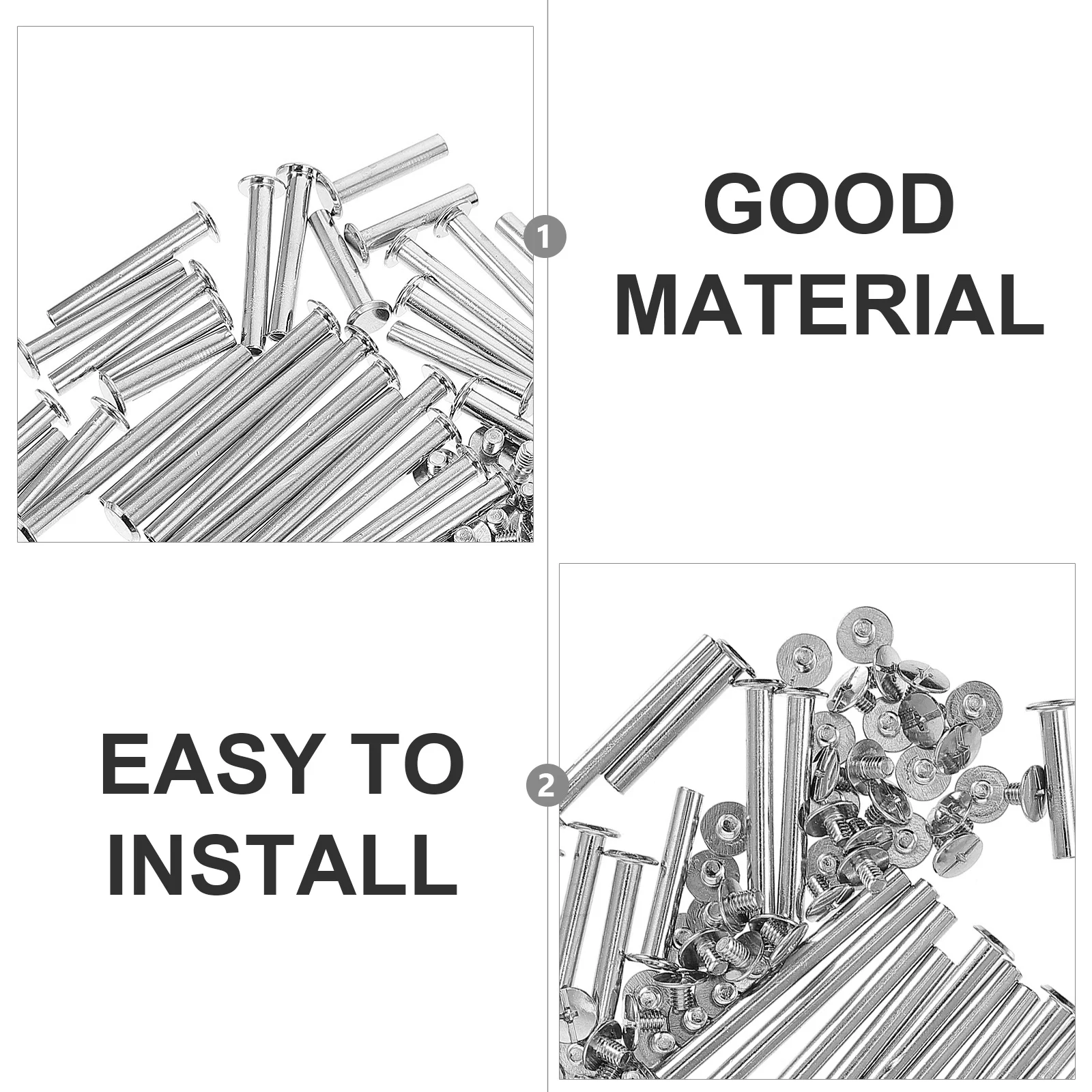 1

GOOD MATERIAL

EASY TO INSTALL

2