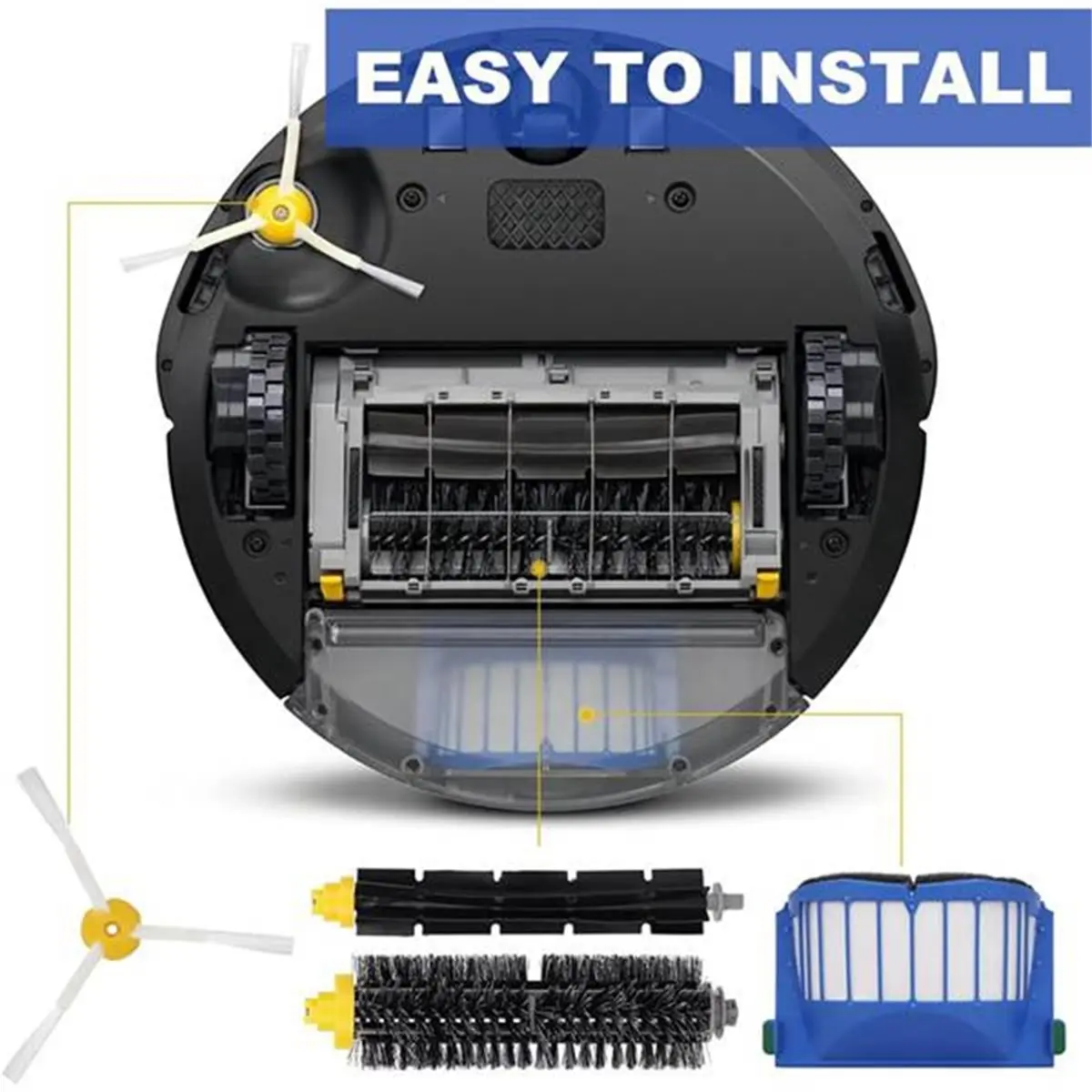 EASY TO INSTALL