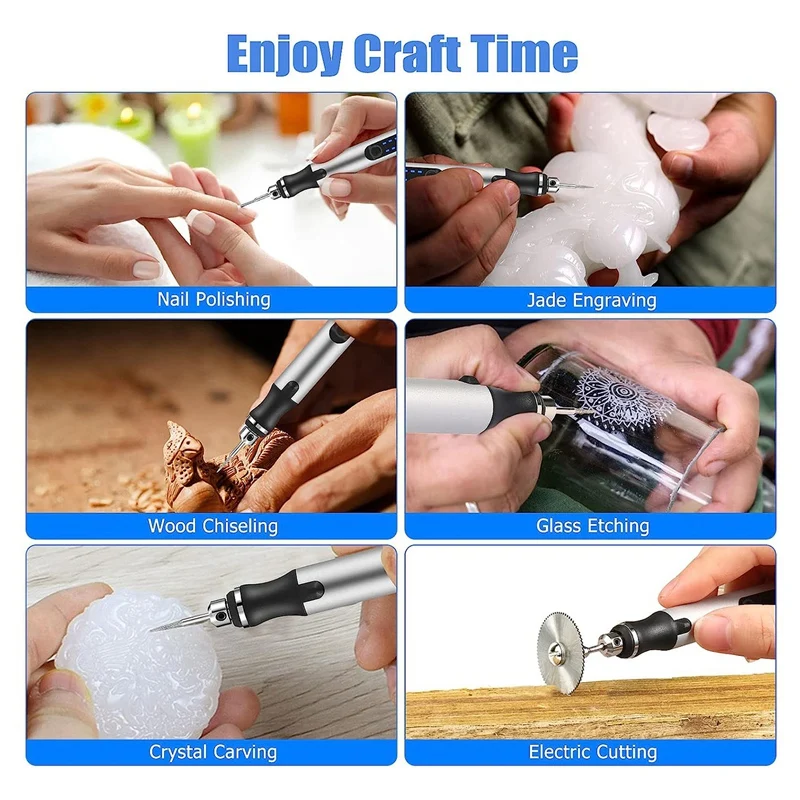 Enjoy Craft Time

Nail Polishing

Jade Engraving

Wood Chiseling

Glass Etching

Crystal Carving

Electric Cutting