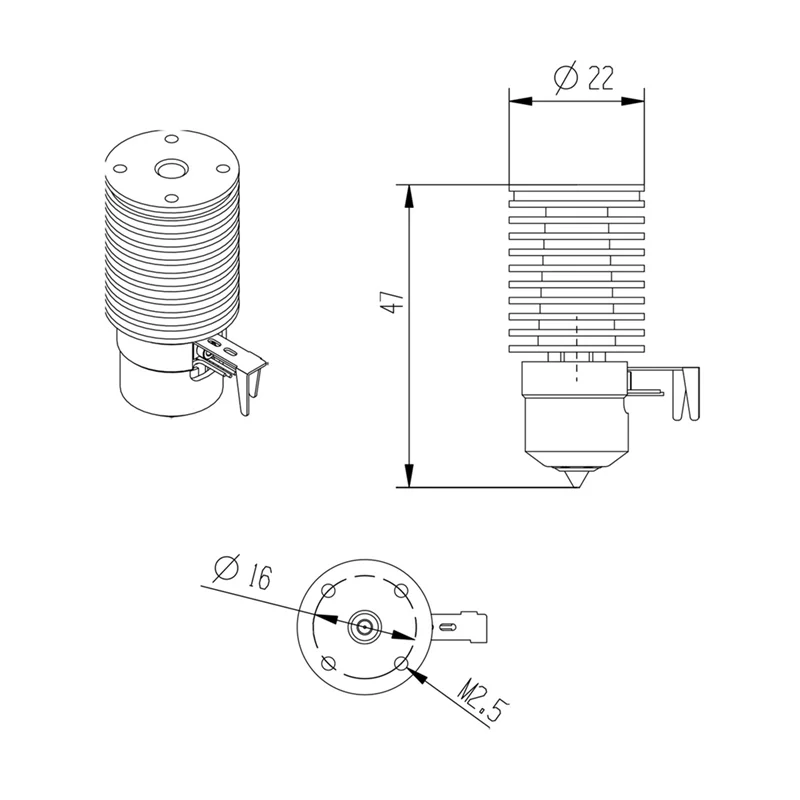 Ø 22

47

Ø 16

M2.5