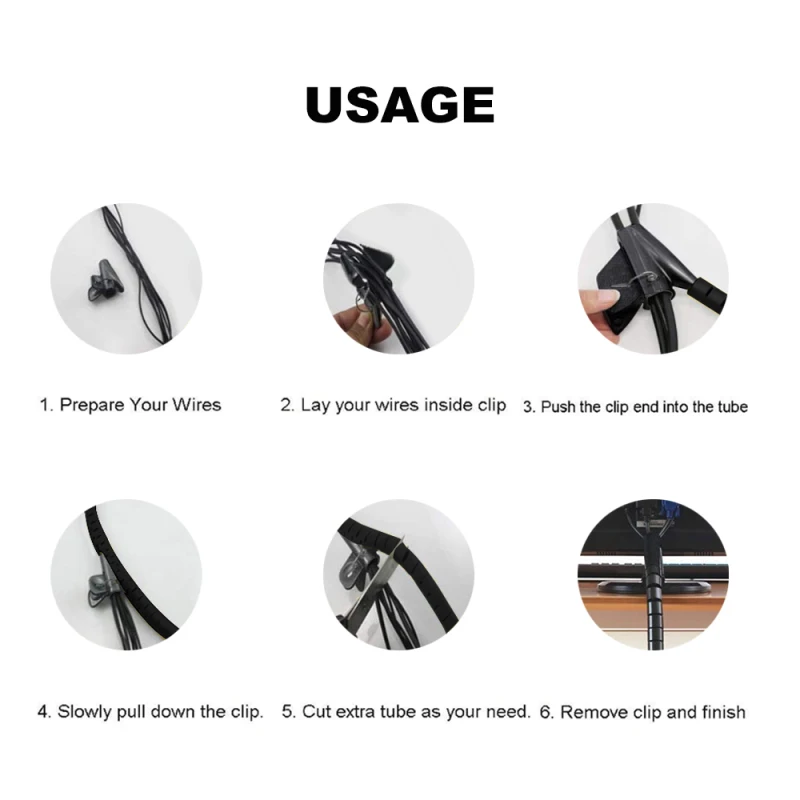 USAGE

1. Prepare Your Wires

2. Lay your wires inside clip

3. Push the clip end into the tube

4. Slowly pull down the clip.

5. Cut extra tube as your need.

6. Remove clip and finish