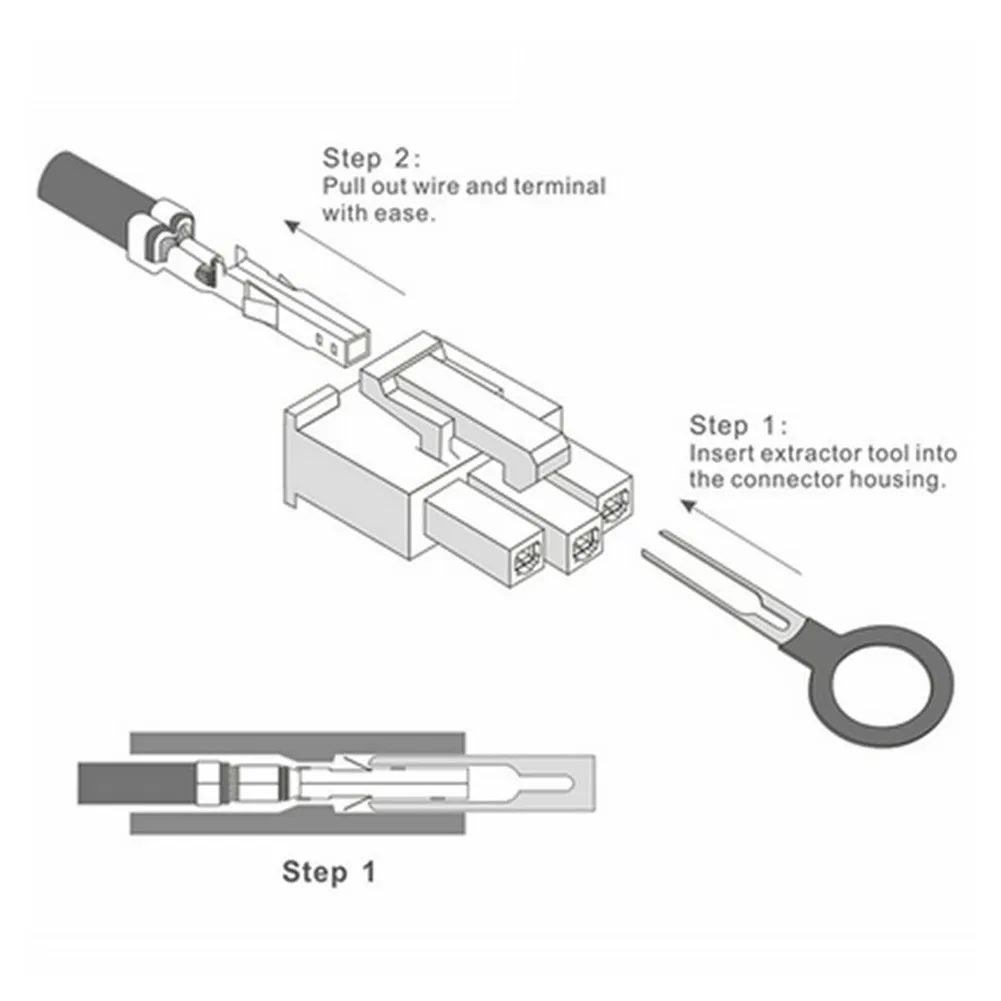 Step 2:
Pull out wire and terminal with ease.

Step 1:
Insert extractor tool into the connector housing.

Step 1