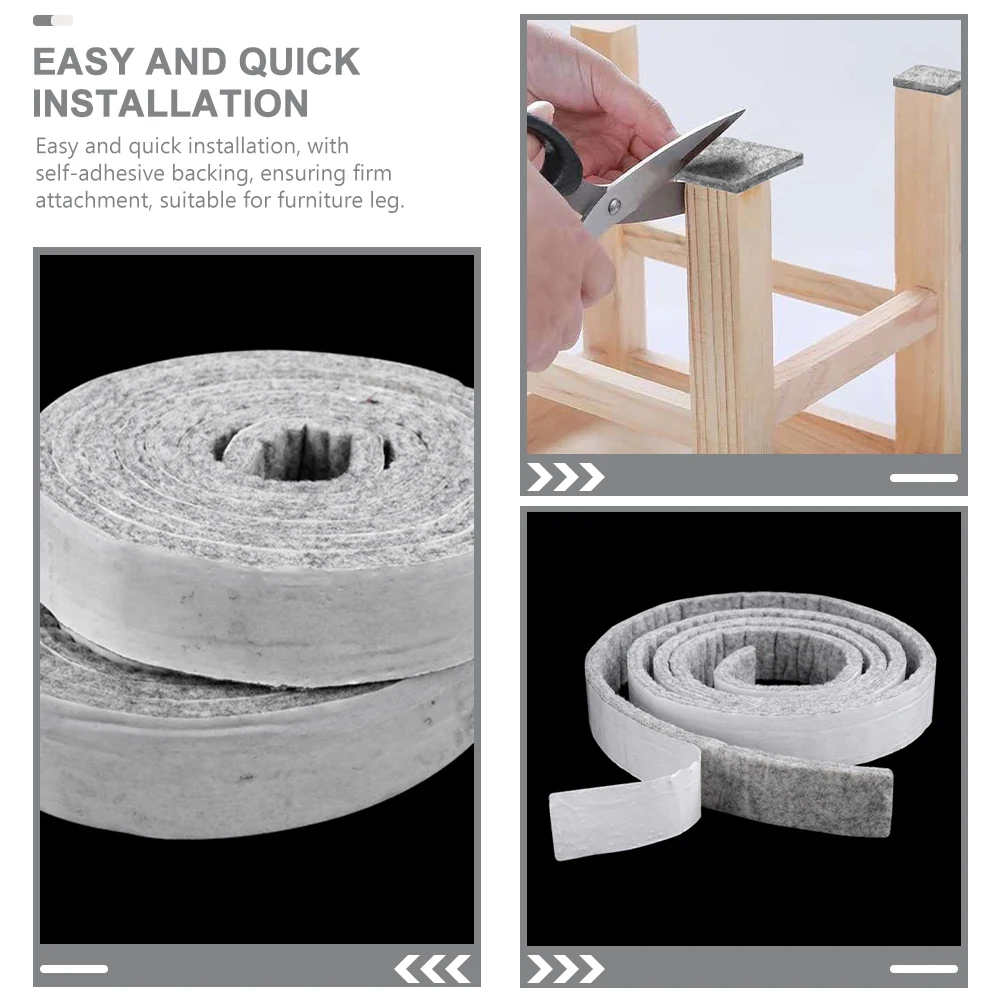 EASY AND QUICK INSTALLATION

Easy and quick installation, with self-adhesive backing, ensuring firm attachment, suitable for furniture leg.