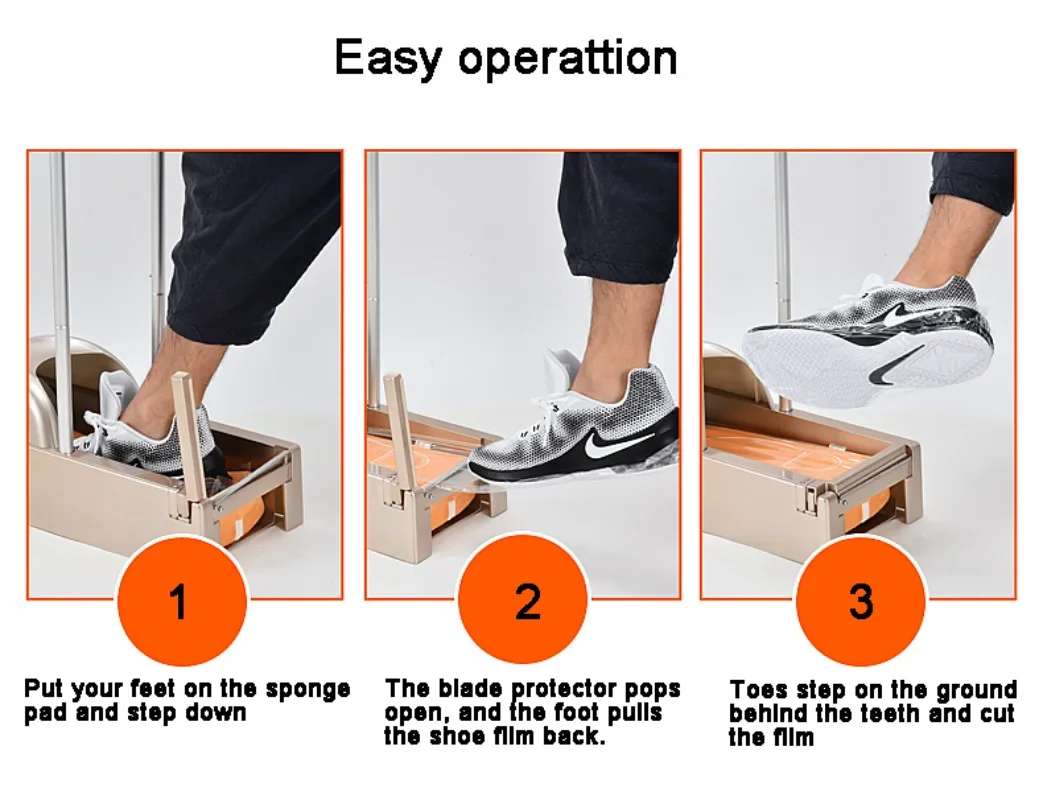 Easy operattion

1

Put your feet on the sponge pad and step down

2

The blade protector pops open, and the foot pulls the shoe film back.

3

Toes step on the ground behind the teeth and cut the film