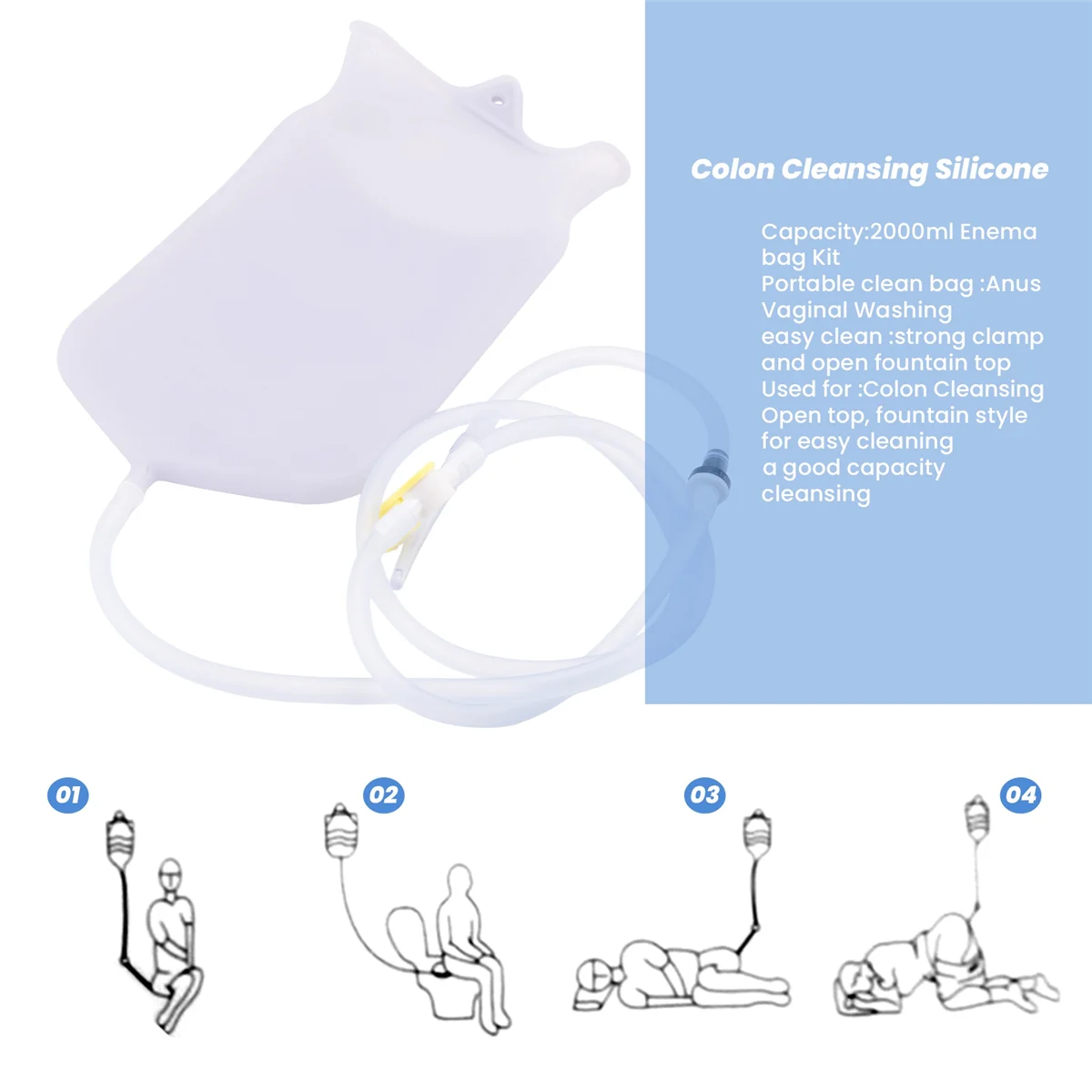 Colon Cleansing Silicone

Capacity:2000ml Enema bag Kit
Portable clean bag :Anus Vaginal Washing
easy clean :strong clamp and open fountain top
Used for :Colon Cleansing
Open top, fountain style for easy cleaning
a good capacity cleansing

01

02

03

04