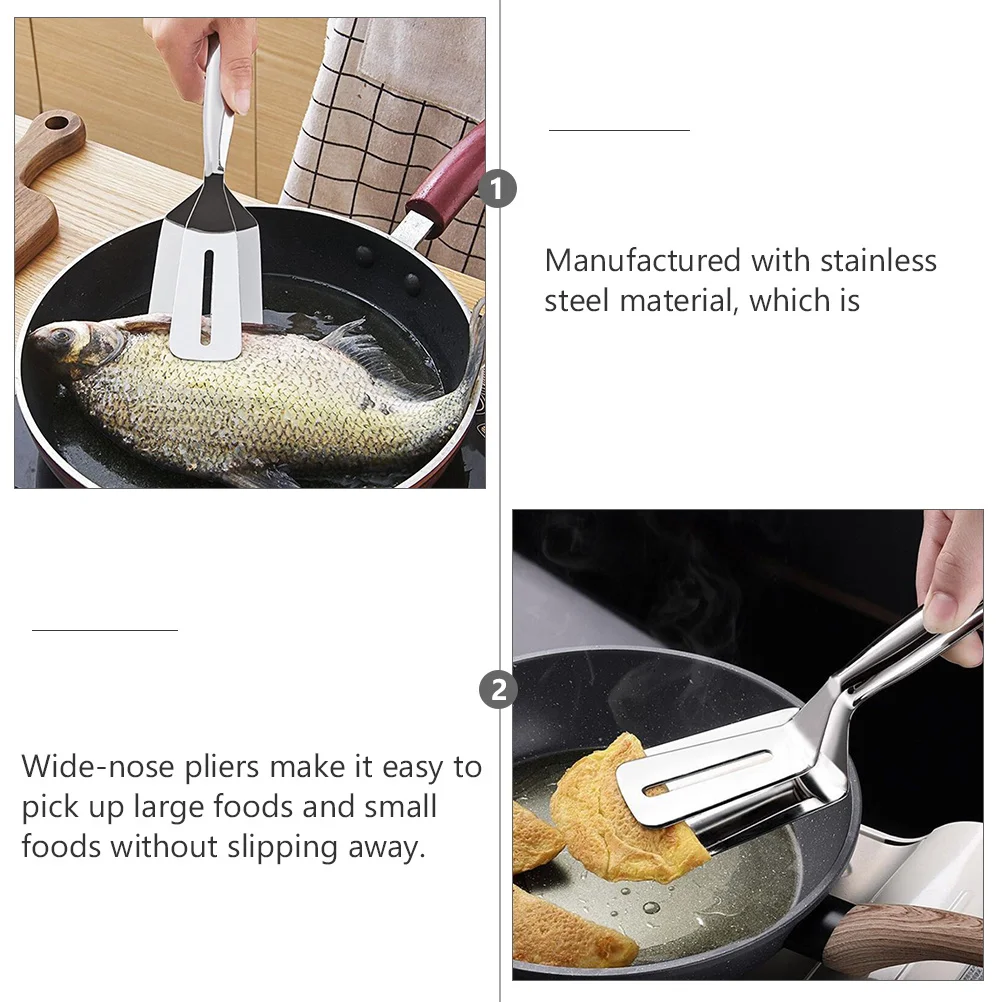 1

Manufactured with stainless steel material, which is

2

Wide-nose pliers make it easy to pick up large foods and small foods without slipping away.