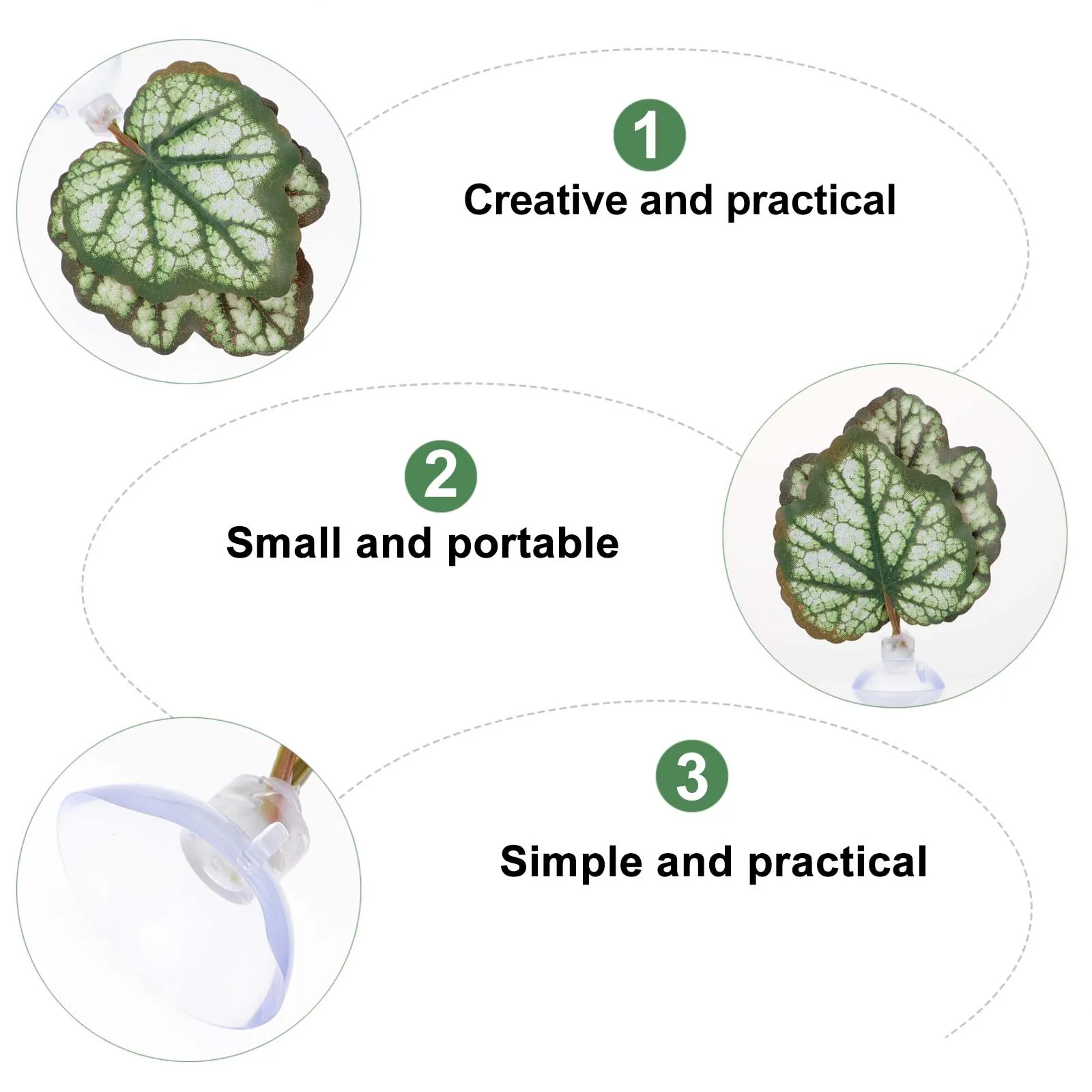 1
Creative and practical

2
Small and portable

3
Simple and practical